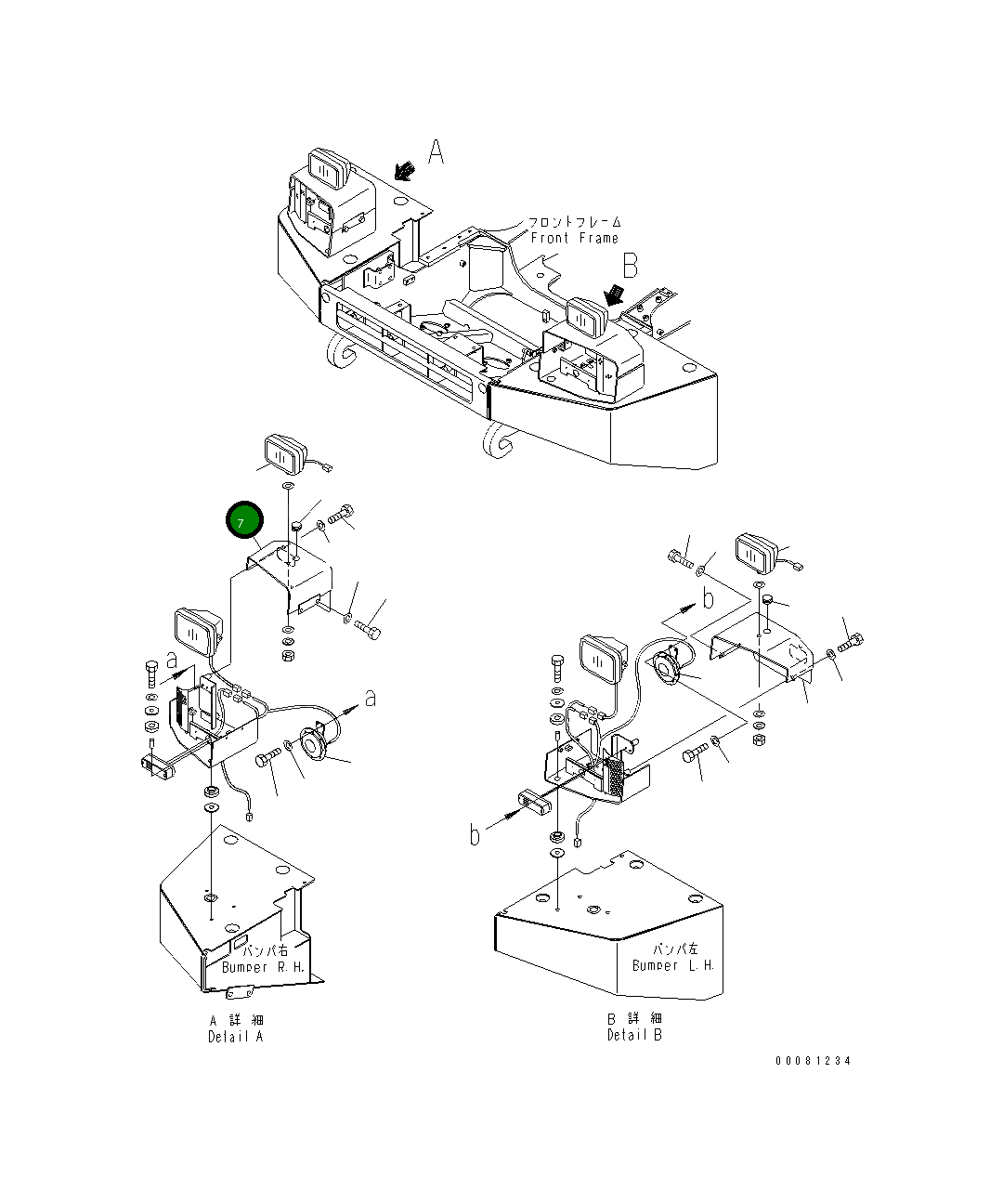 A

フロントフレーム
Front Frame

B

7

a

a

b

b

バンパ右
Bumper R.H.

バンパ左
Bumper L.H.

A 詳 細
Detail A

B 詳 細
Detail B

00081234