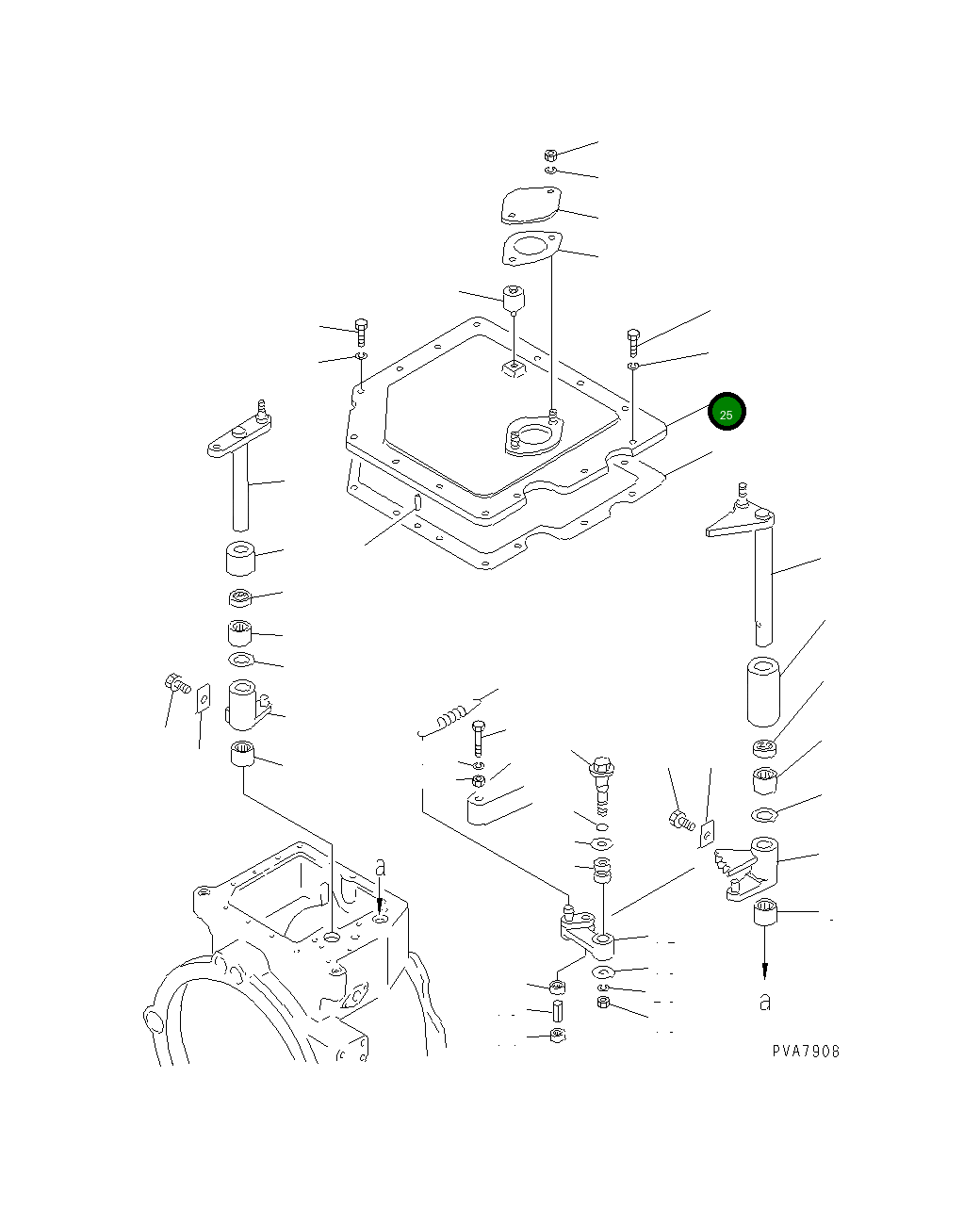 25

a

a

PVA7906