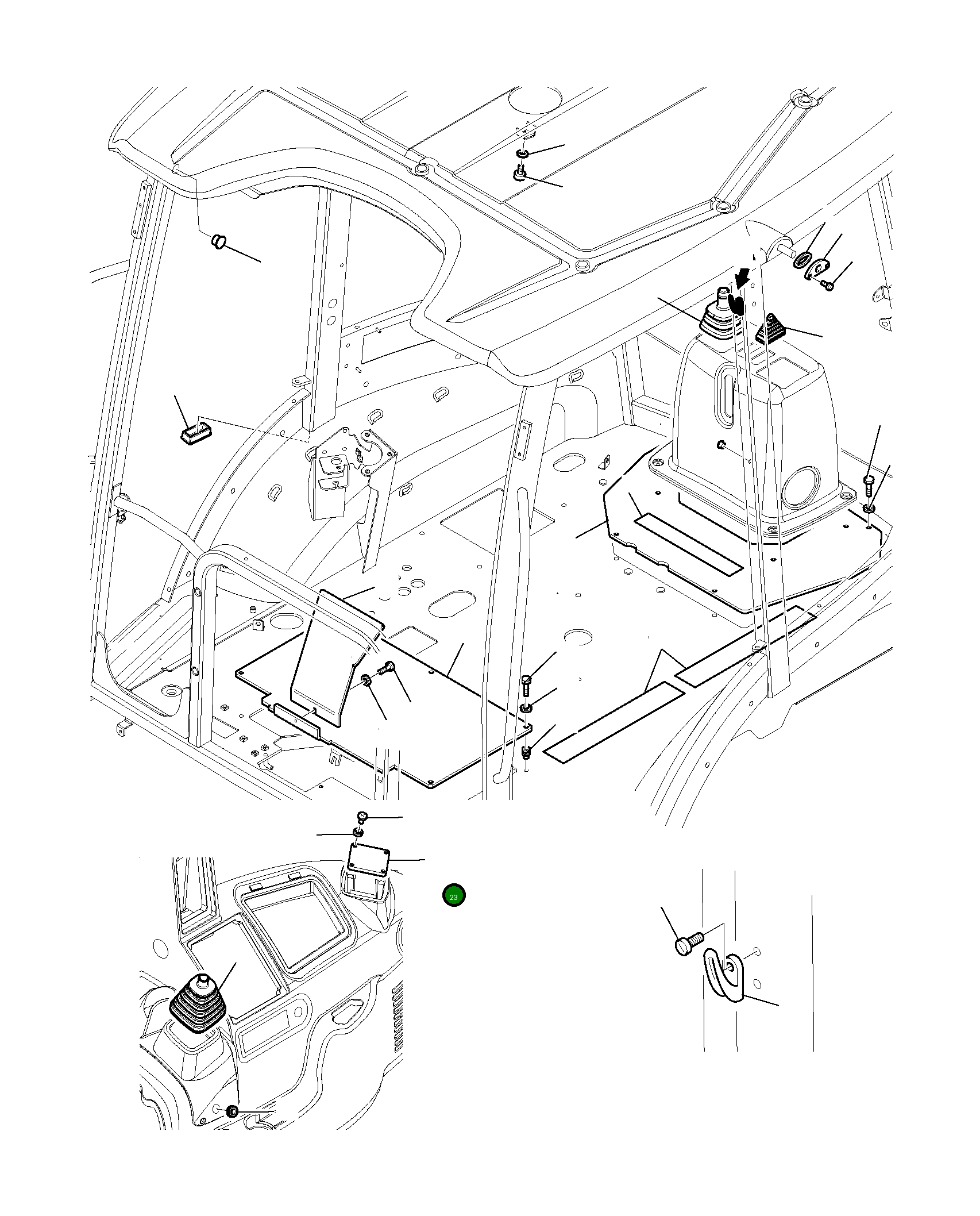 23