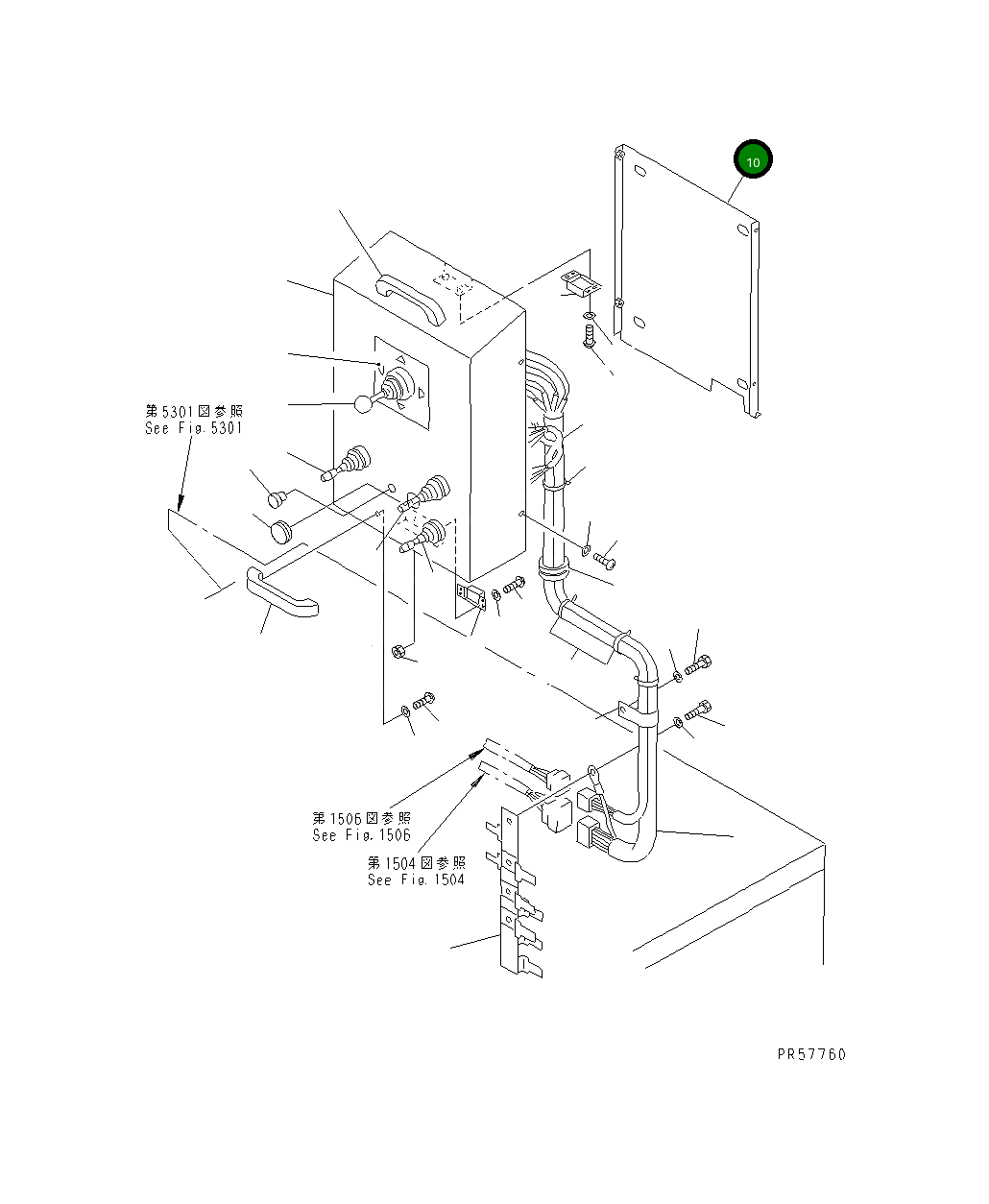 10

第5301図参照
See Fig. 5301

第1506図参照
See Fig. 1506

第1504図参照
See Fig. 1504

PR57760