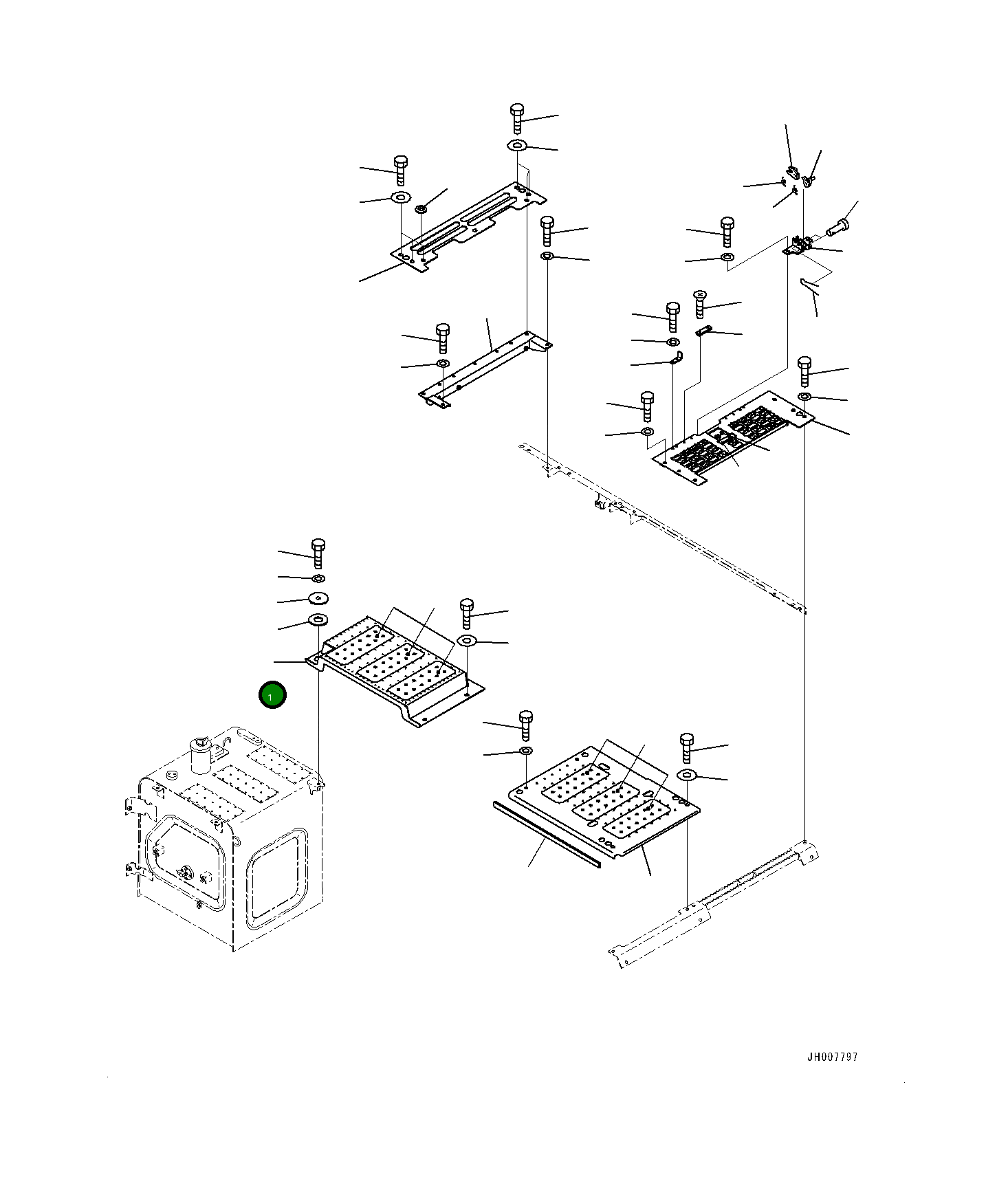 1

JH007797