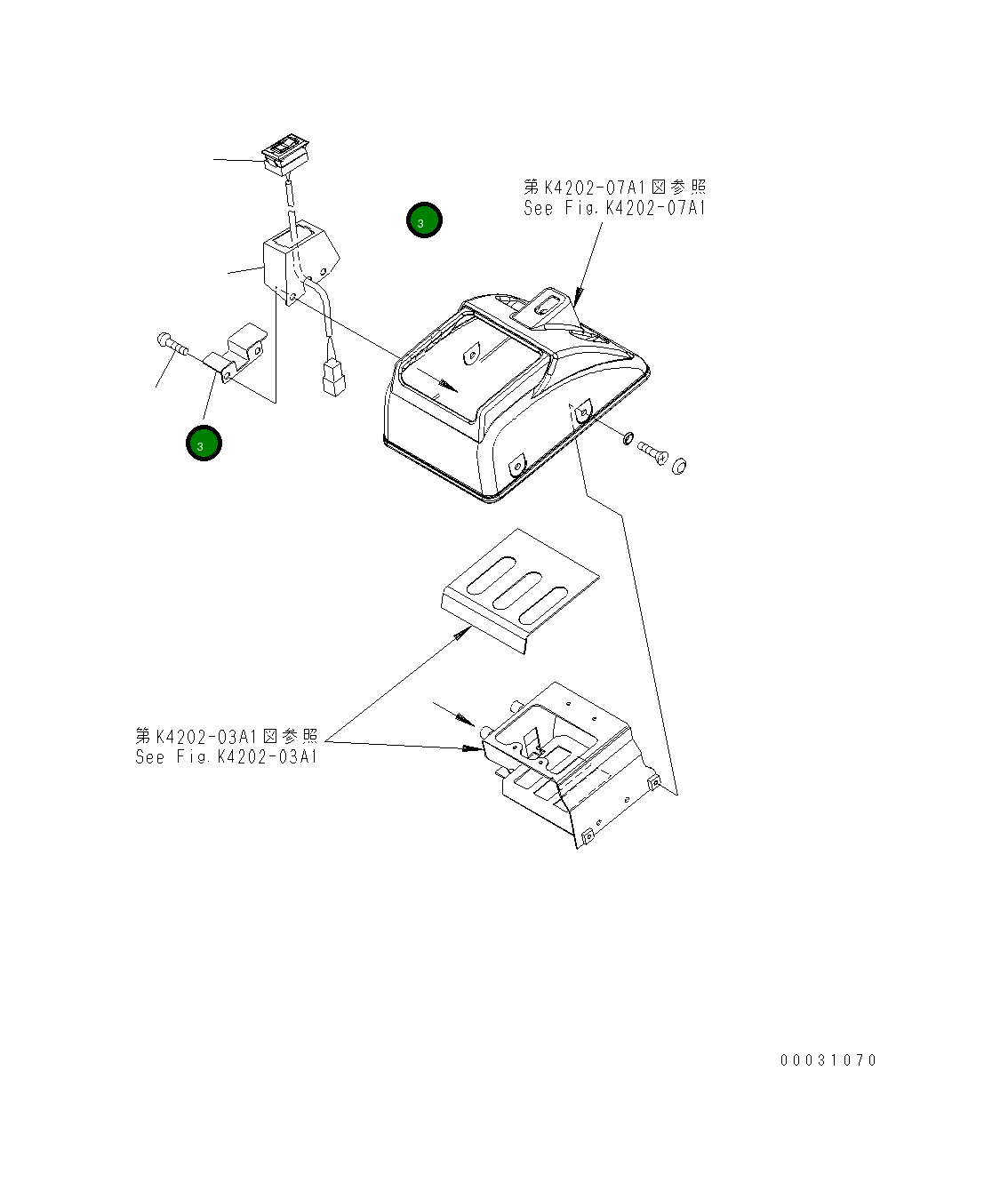 第K4202-07A1図参照
See Fig.K4202-07A1

3

3

第K4202-03A1図参照
See Fig.K4202-03A1

00031070