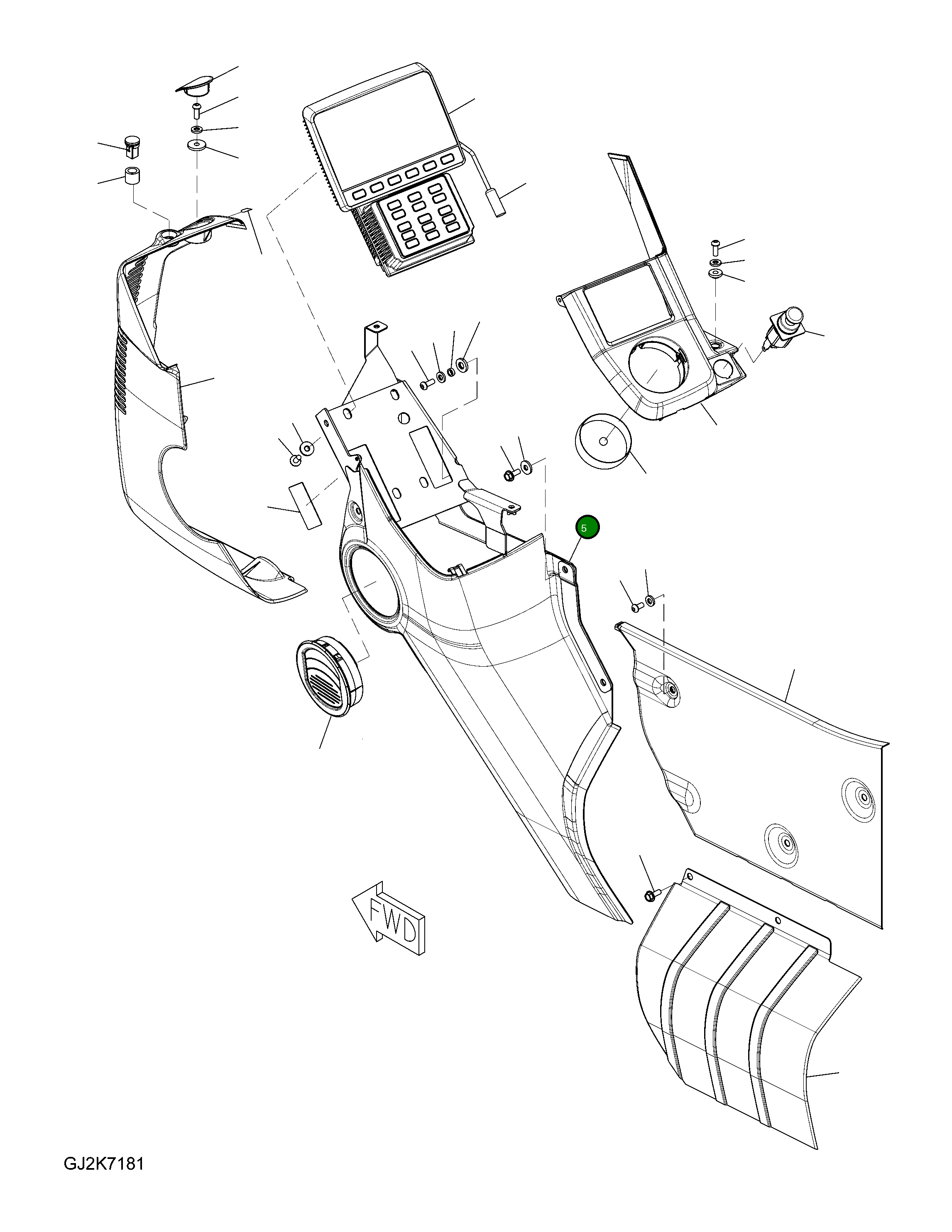 5

FWD

GJ2K7181