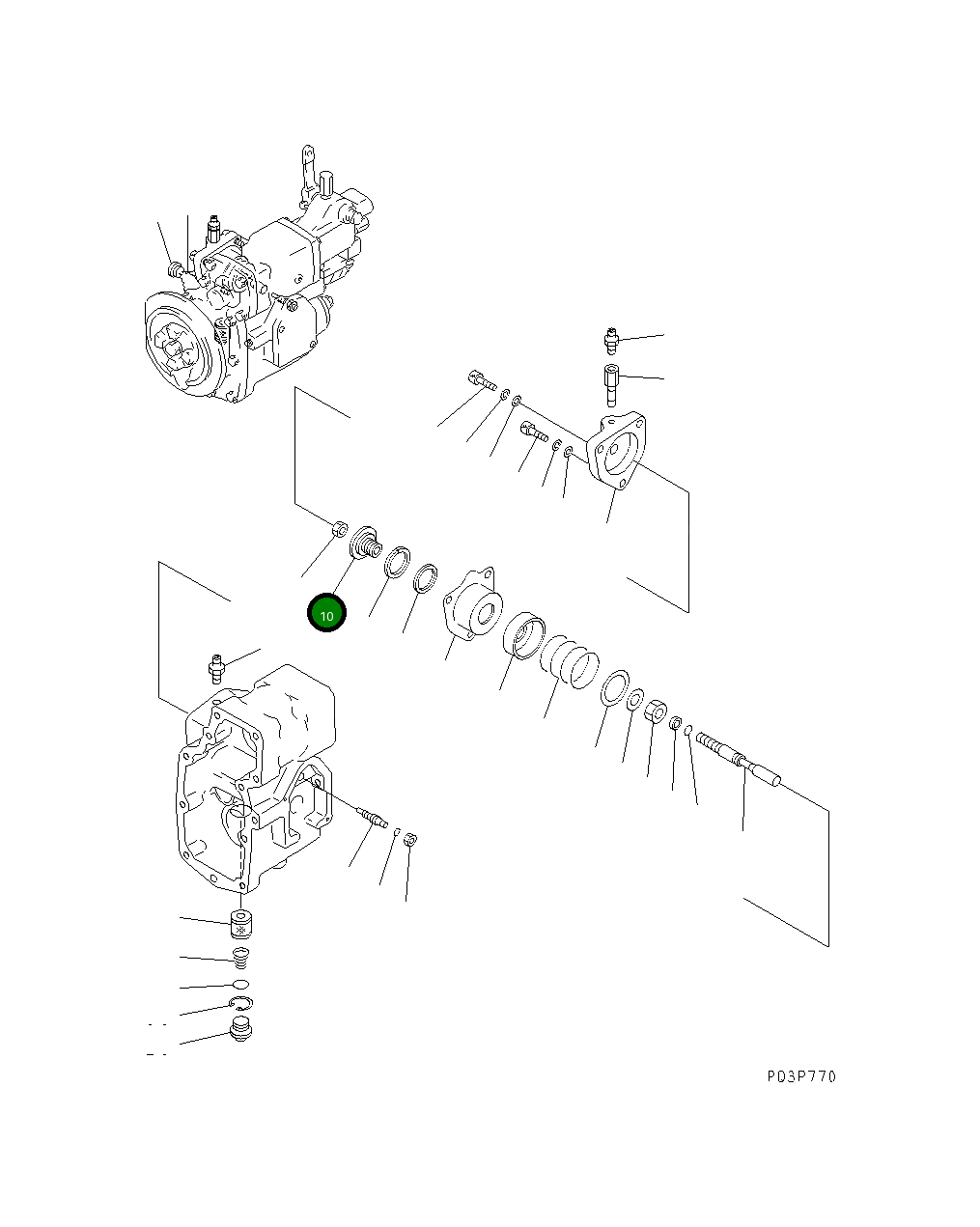 10

P03P770