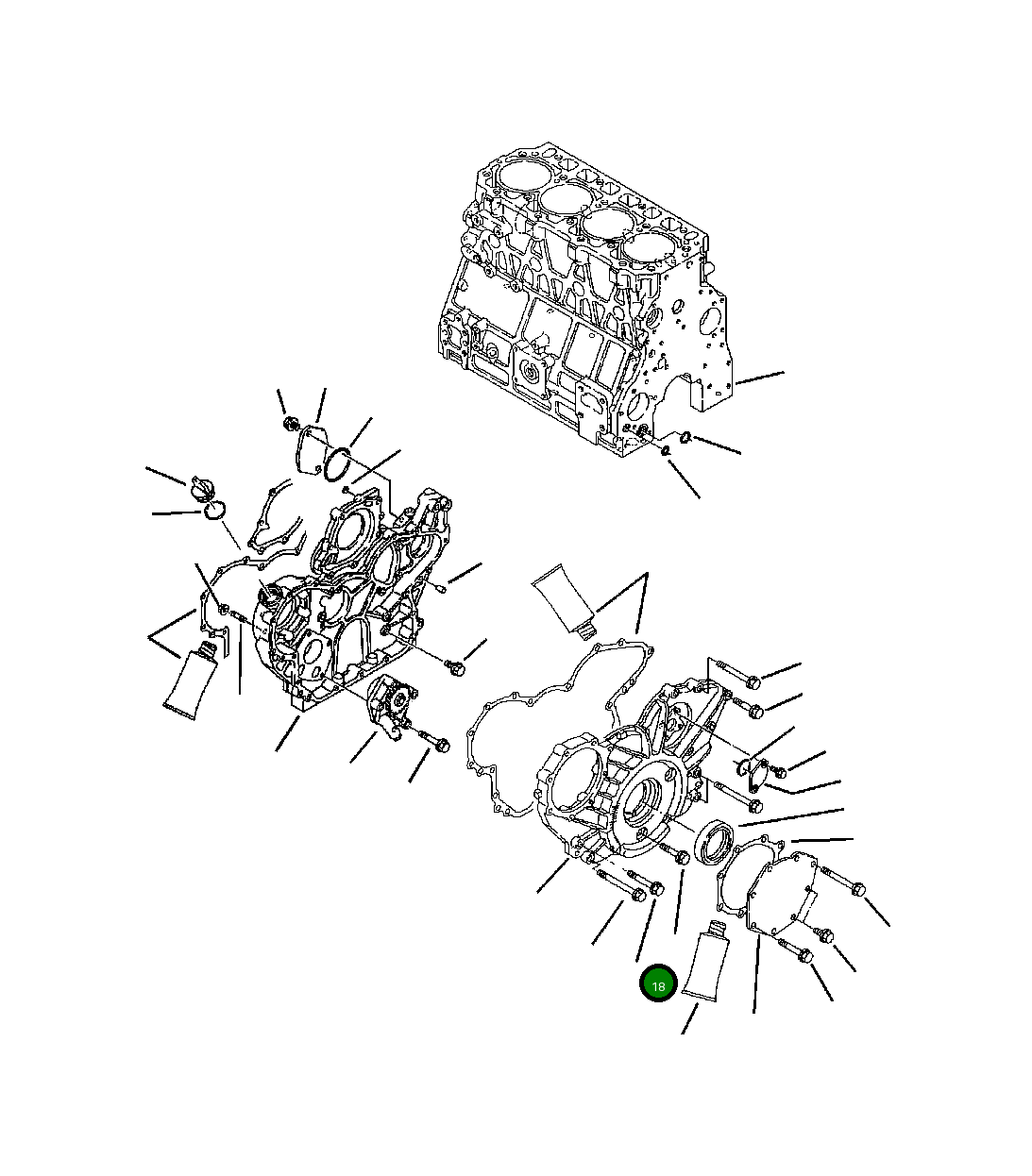 18