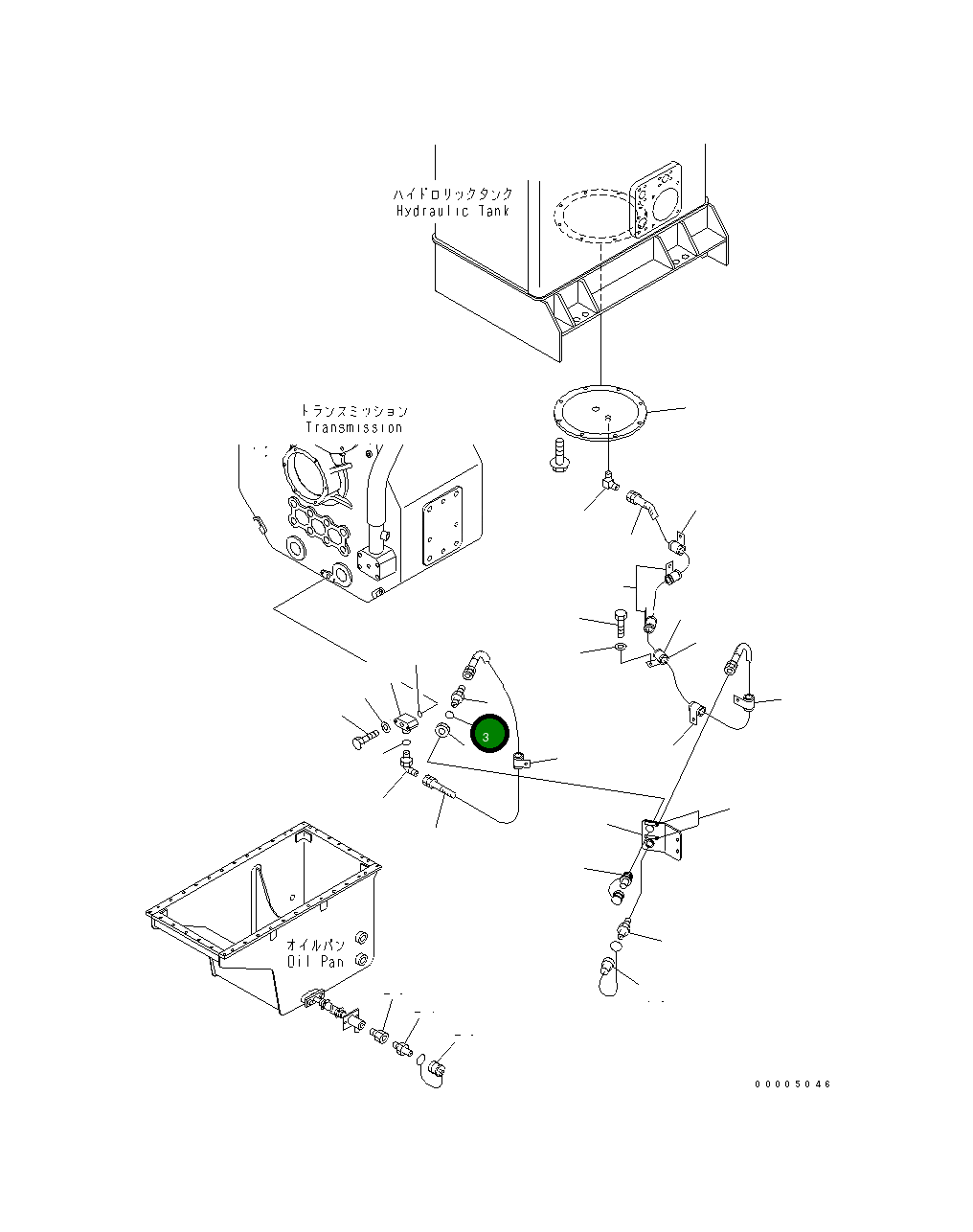 ハイドロリックタンク
Hydraulic Tank

トランスミッション
Transmission

3

オイルパン
Oil Pan

00005046