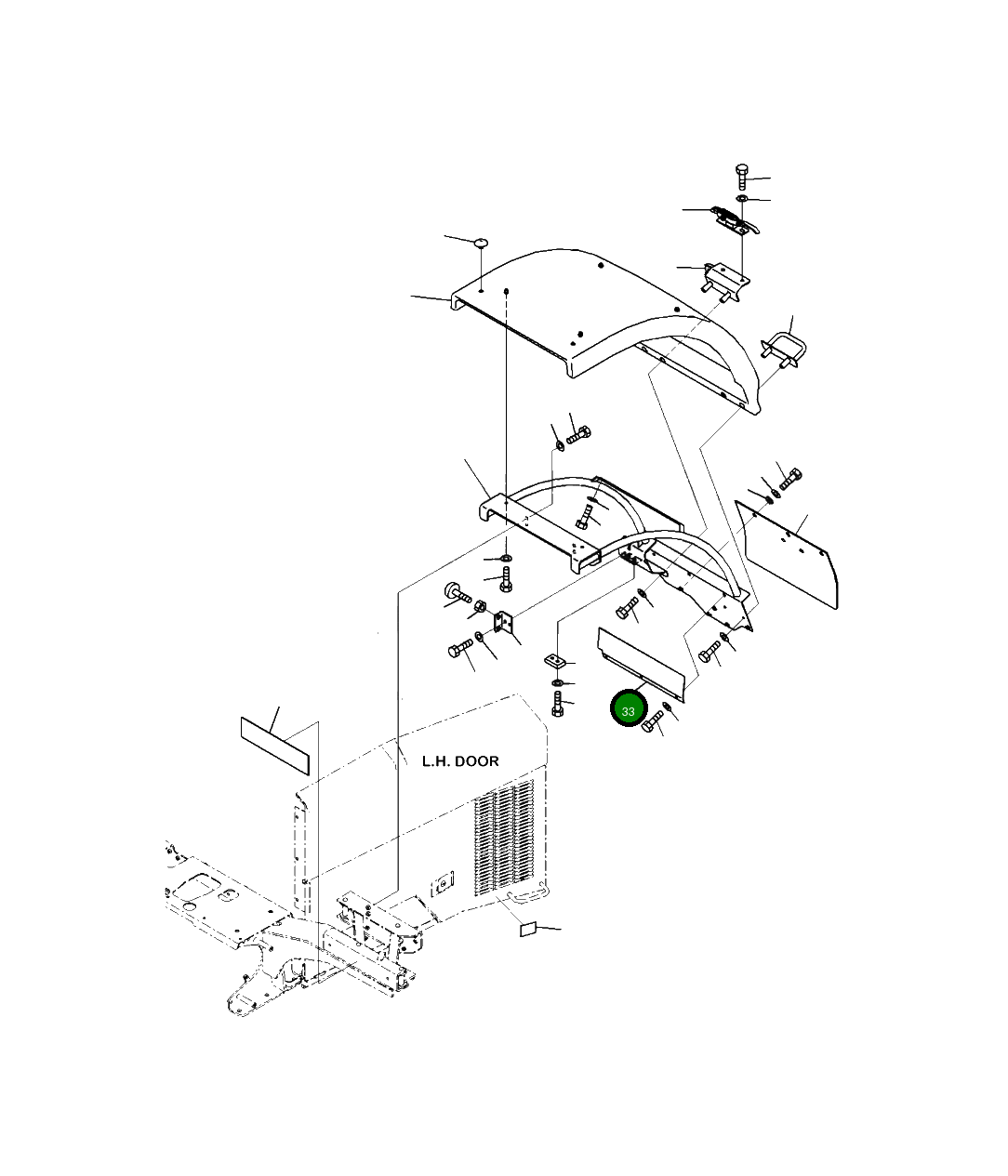 33

L.H. DOOR