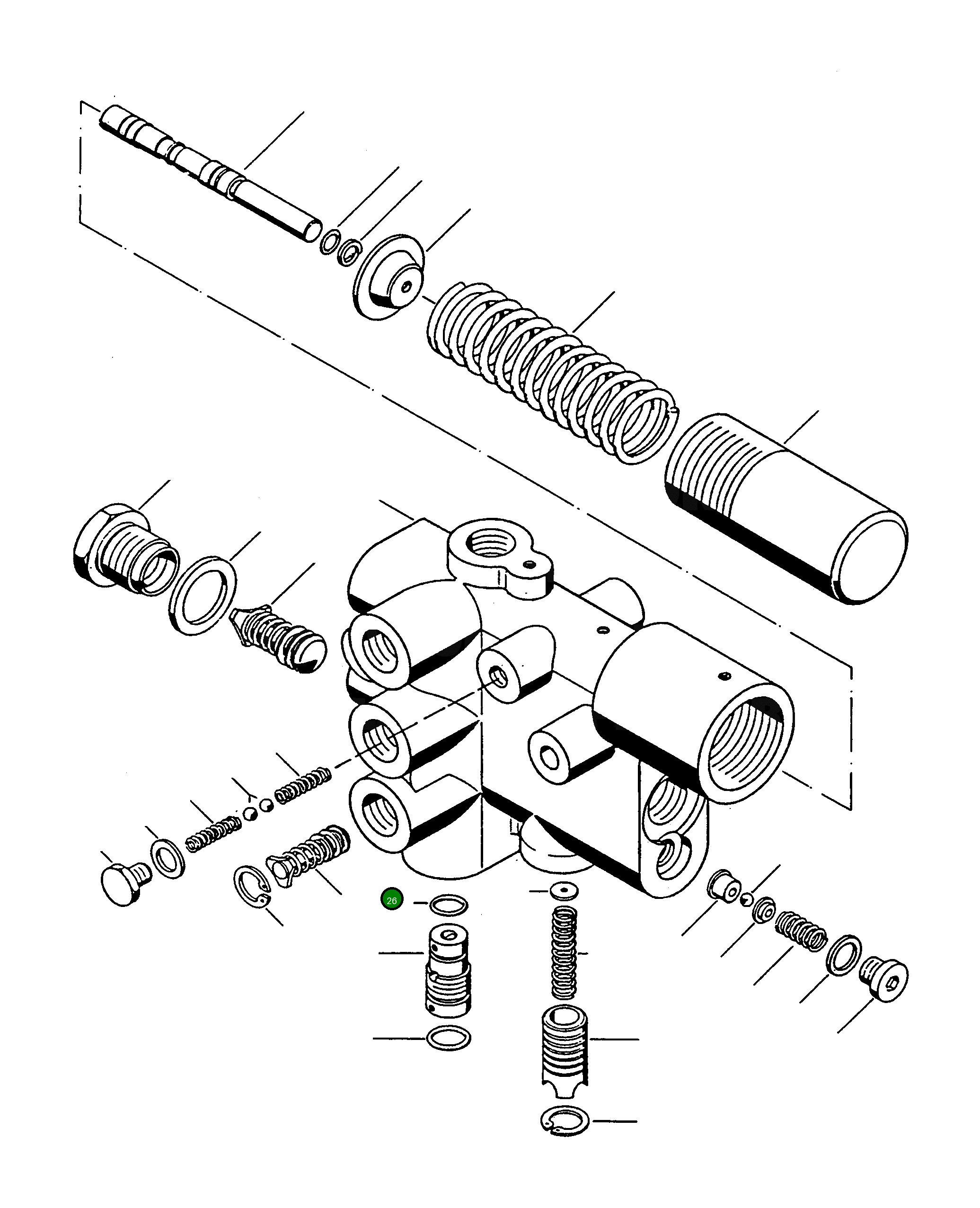 26