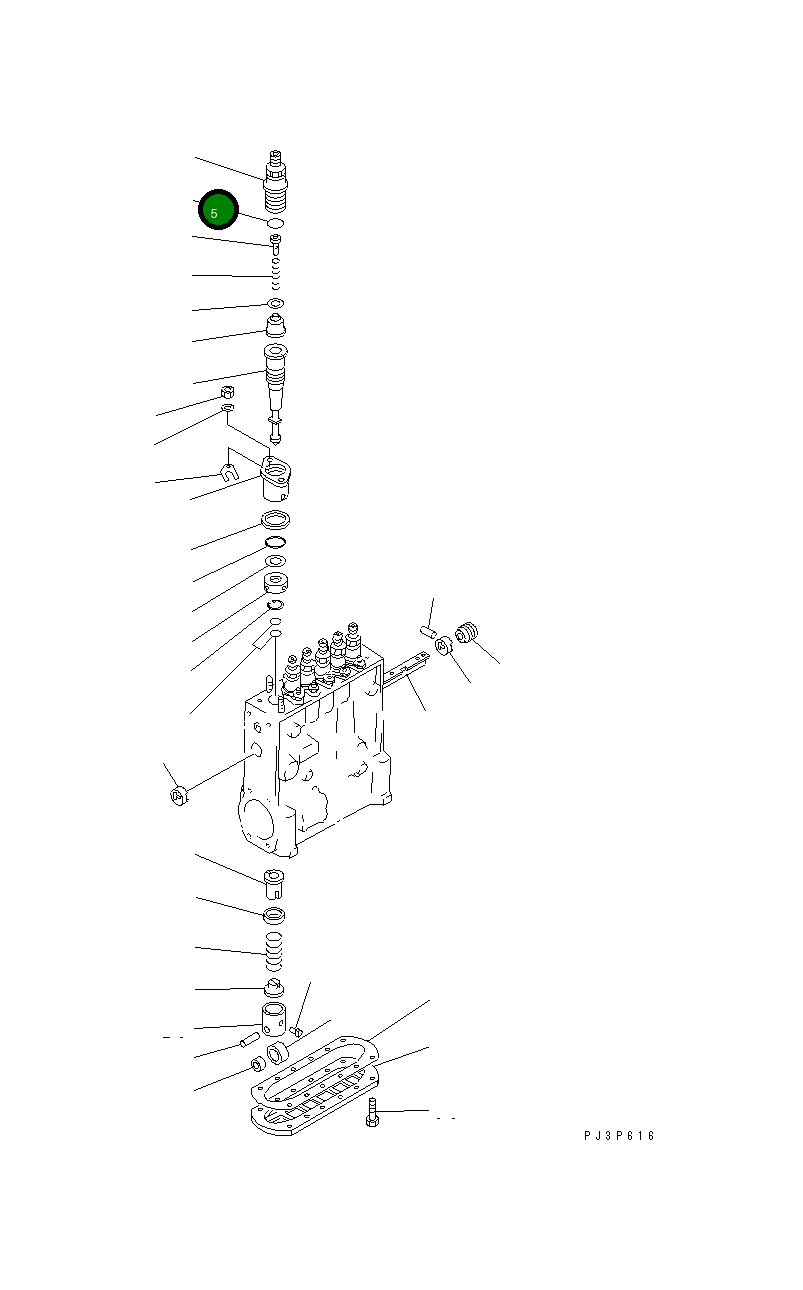 5

PJ3P616