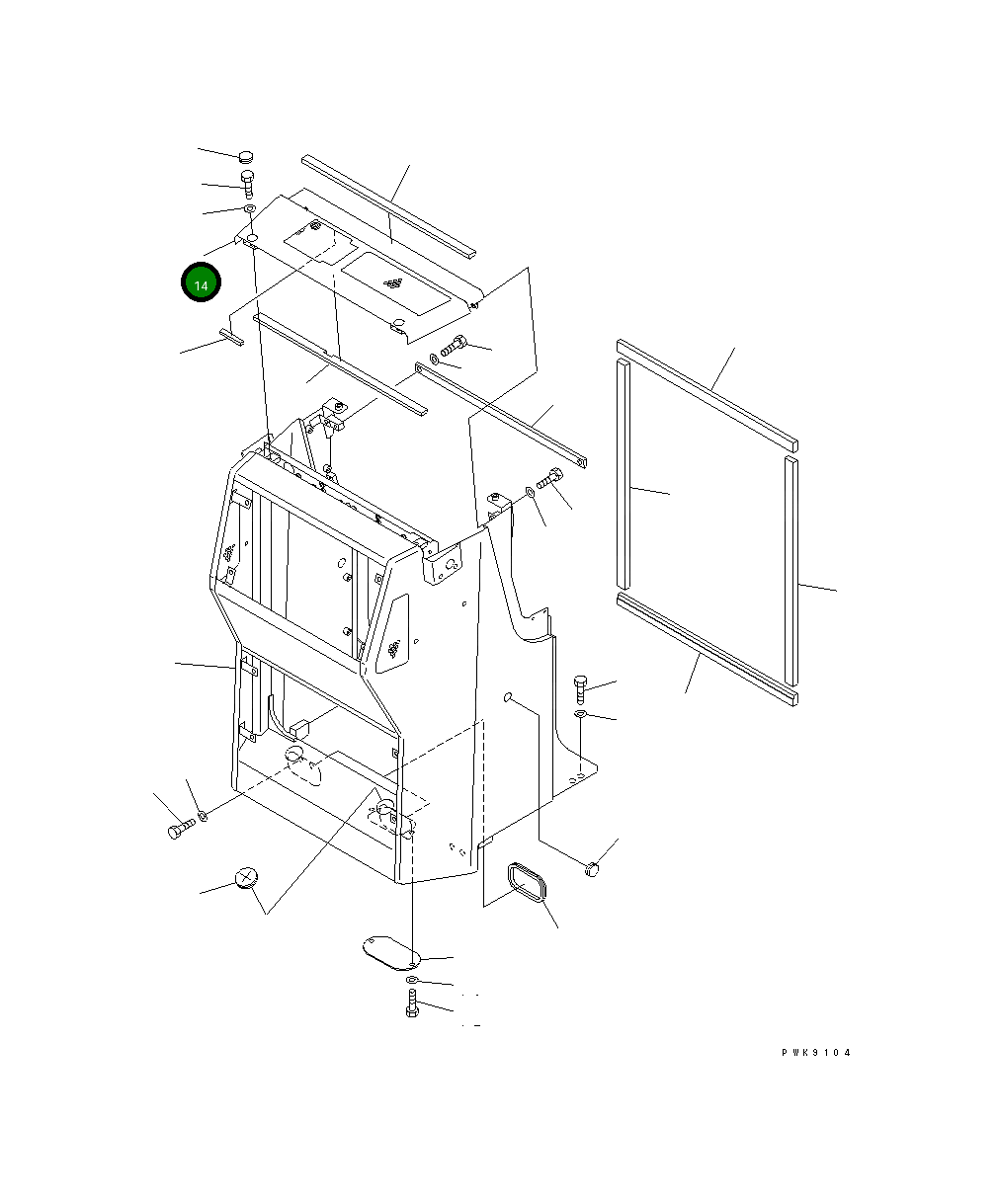 14

PWK9104