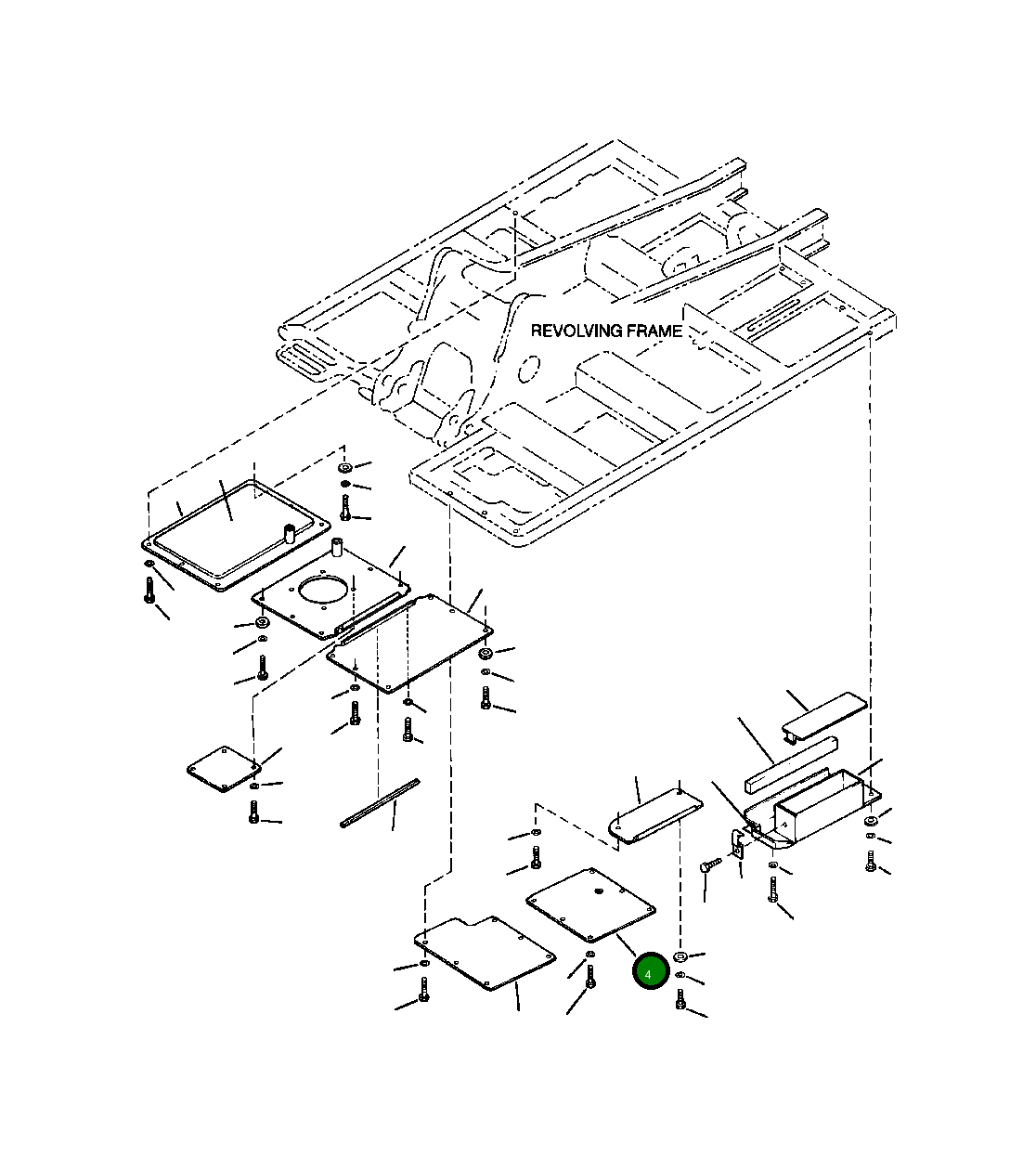 REVOLVING FRAME

4