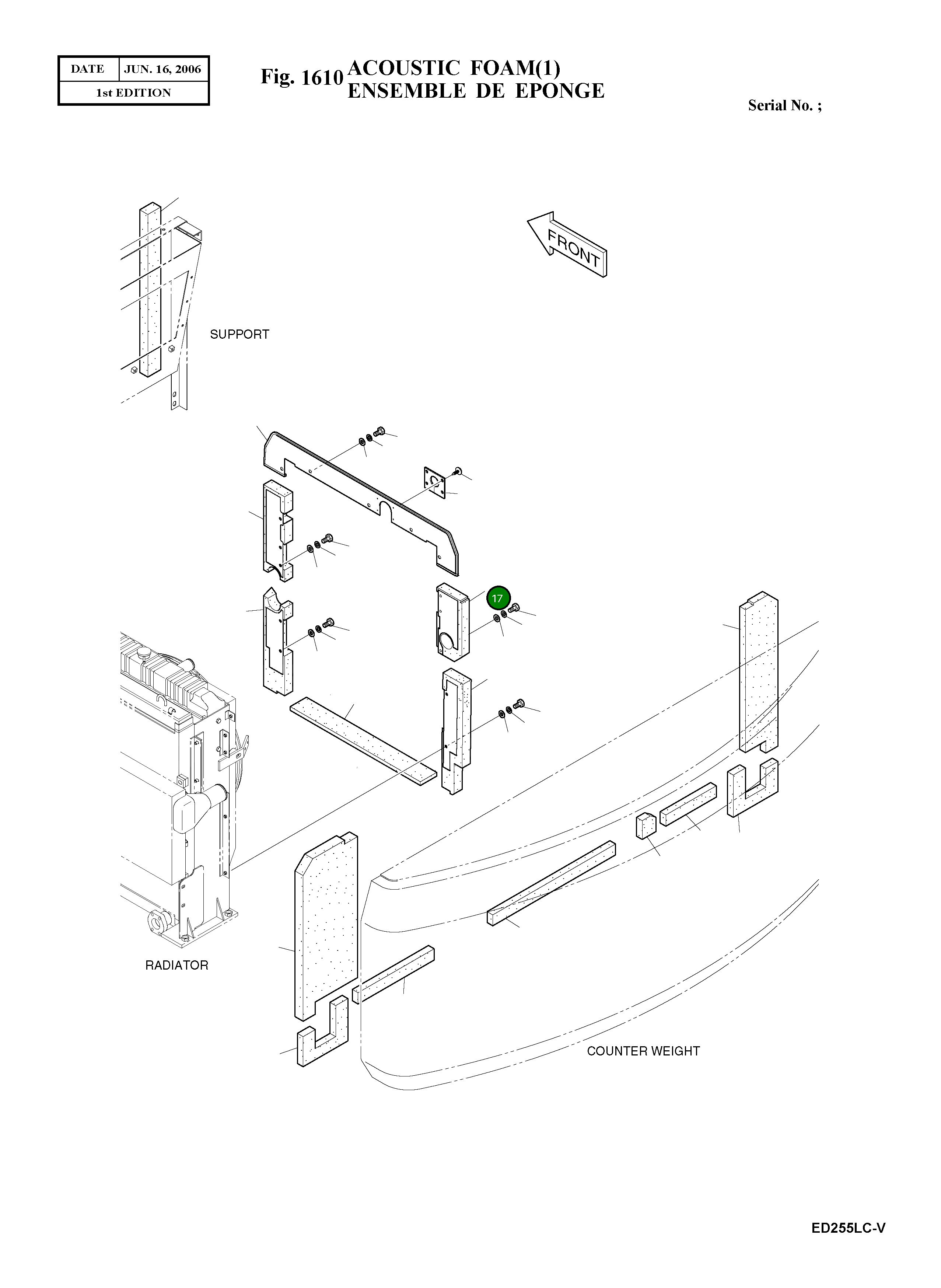 | DATE | JUN. 16, 2006 |
|---|---|
| 1st EDITION | |

Fig. 1610 ACOUSTIC FOAM(1)
ENSEMBLE DE EPONGE

Serial No. ;

FRONT

SUPPORT

17

RADIATOR

COUNTER WEIGHT

ED255LC-V