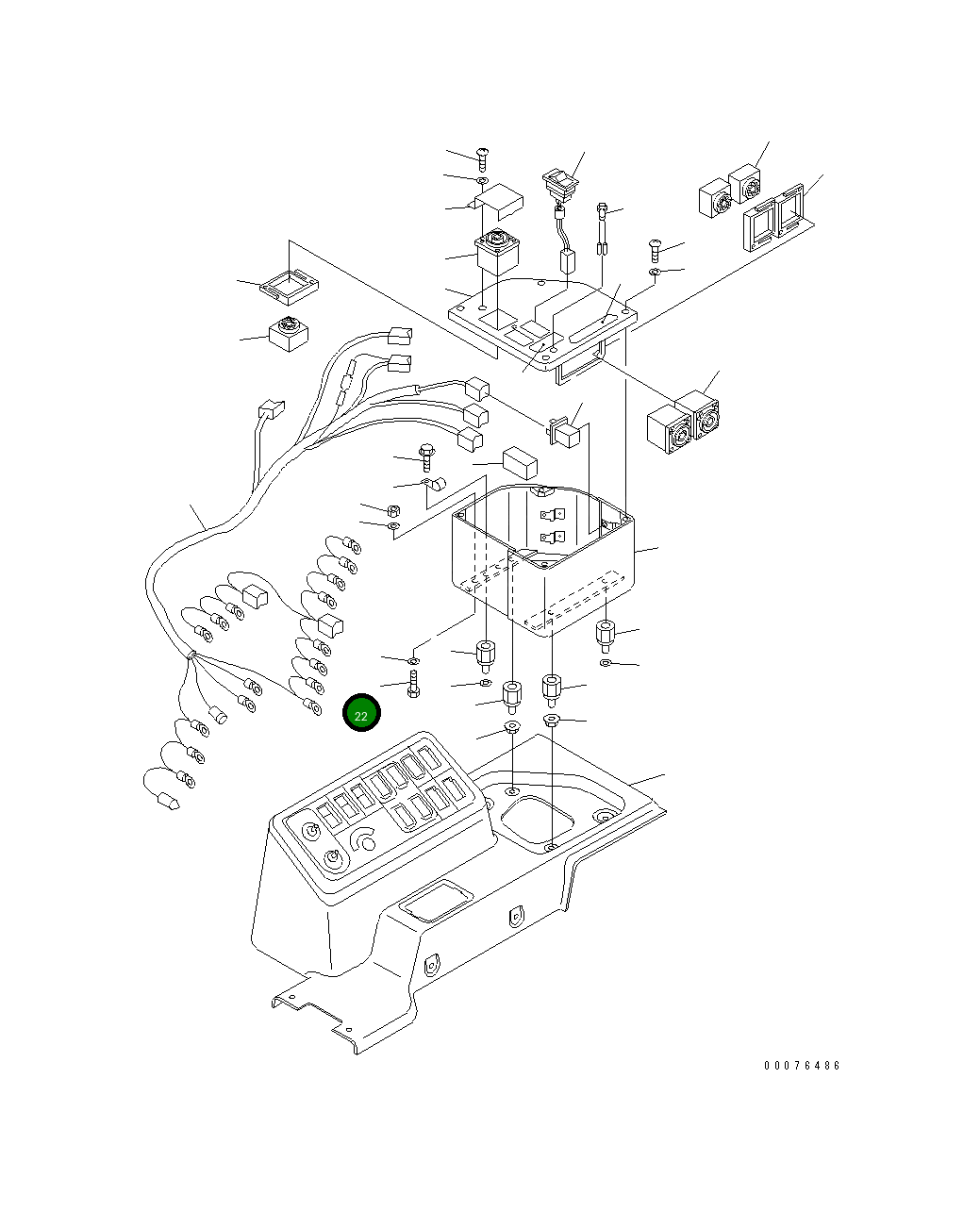 22

00076486