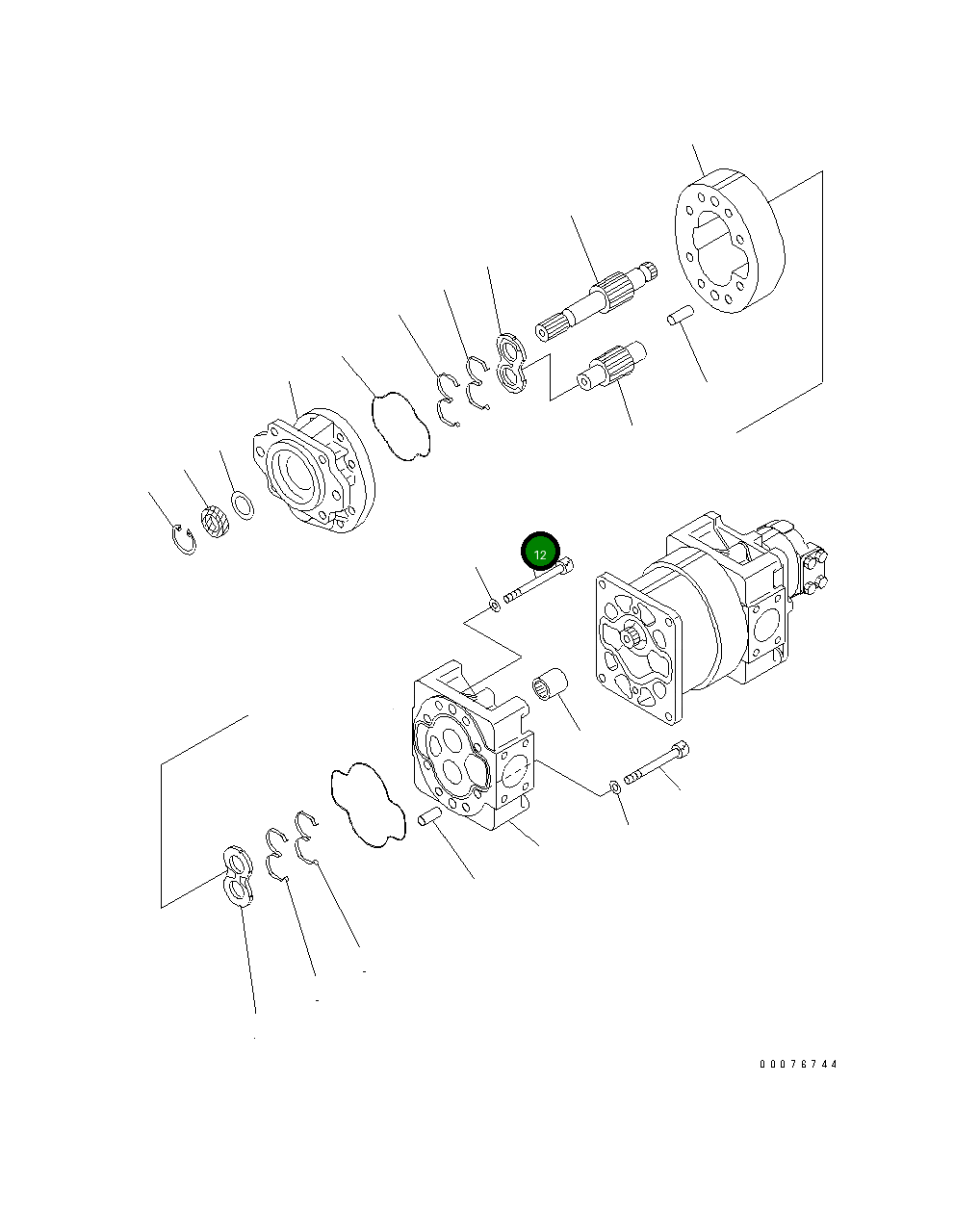 12

00076744