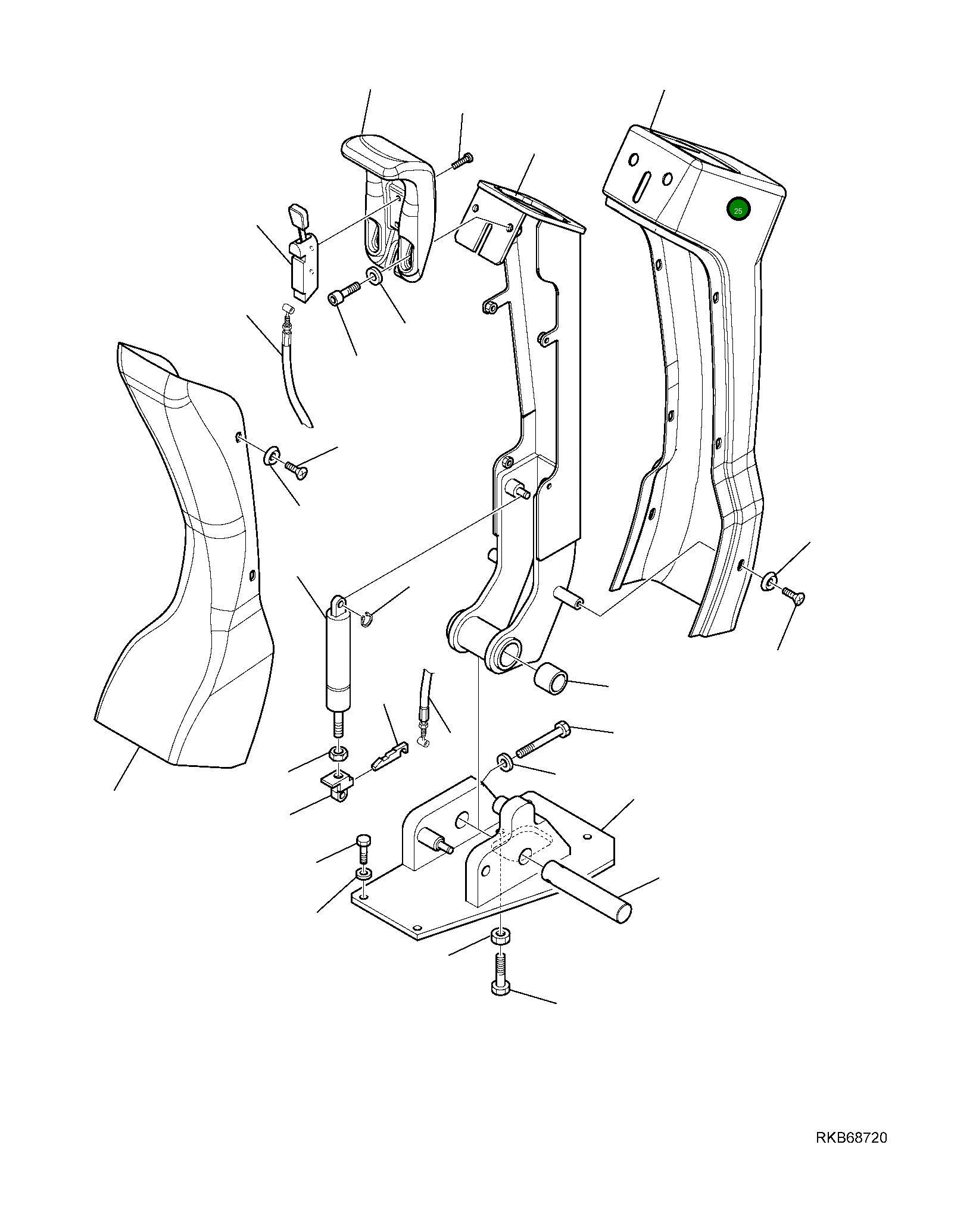 25

RKB68720