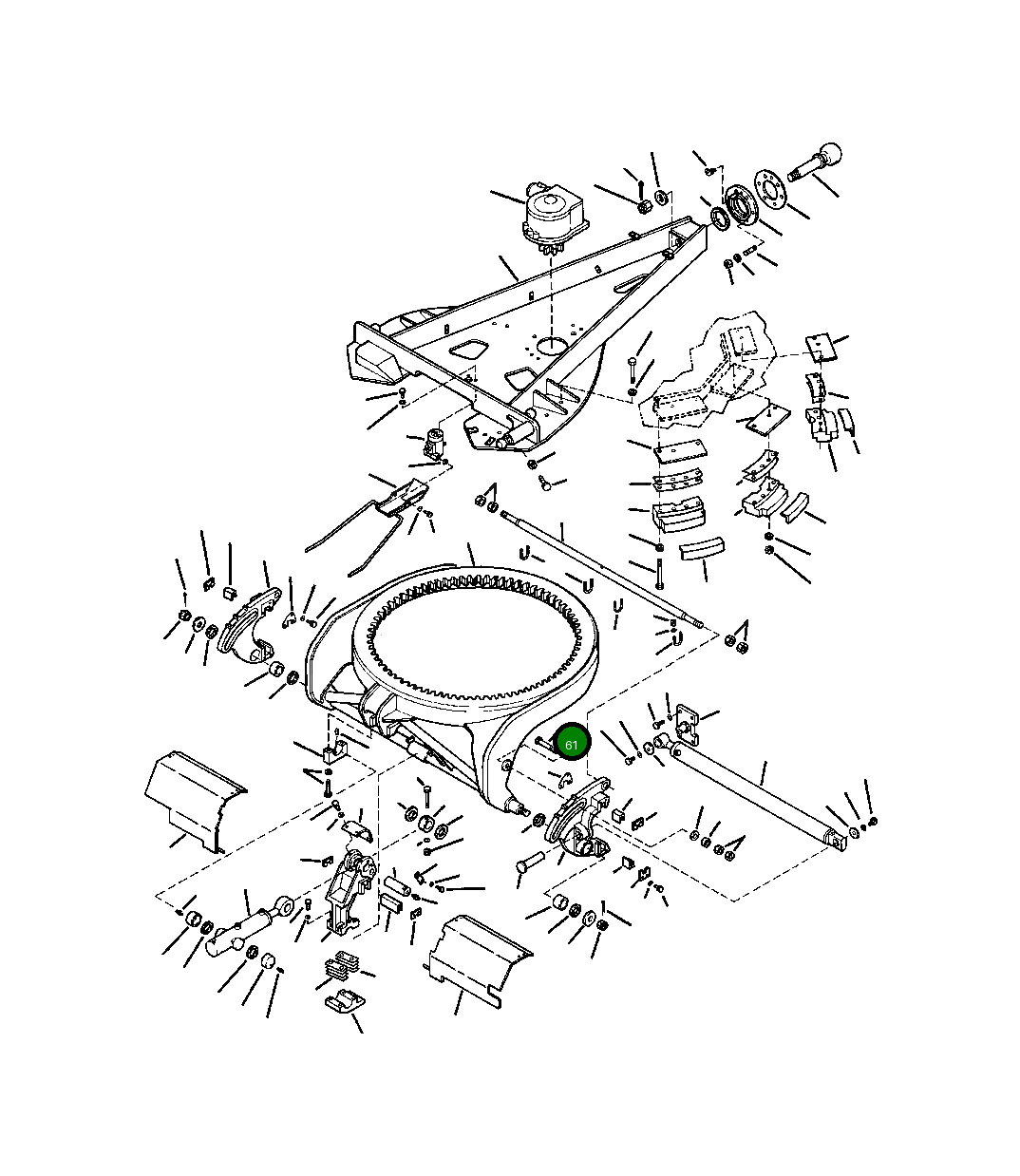 61