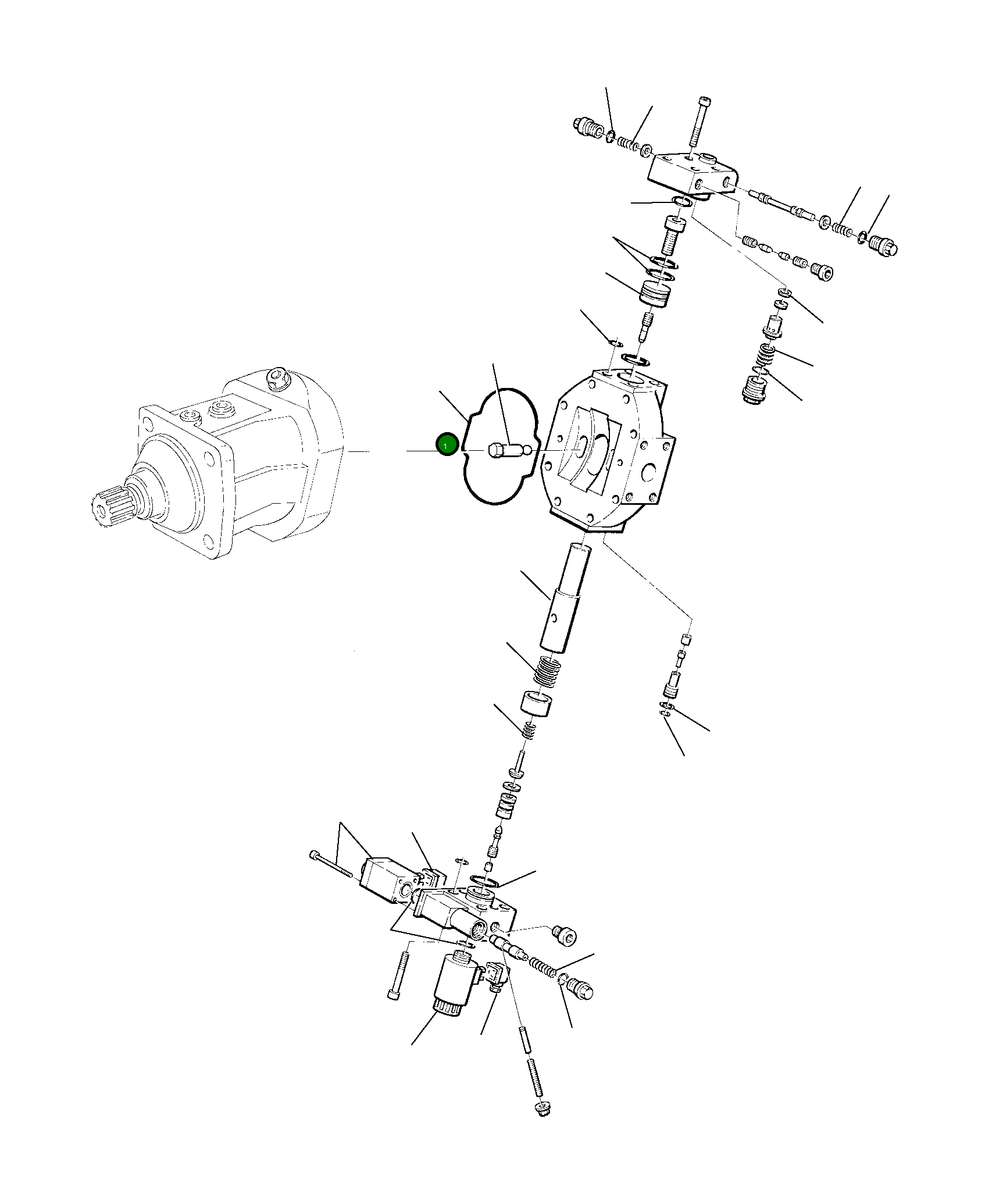 1