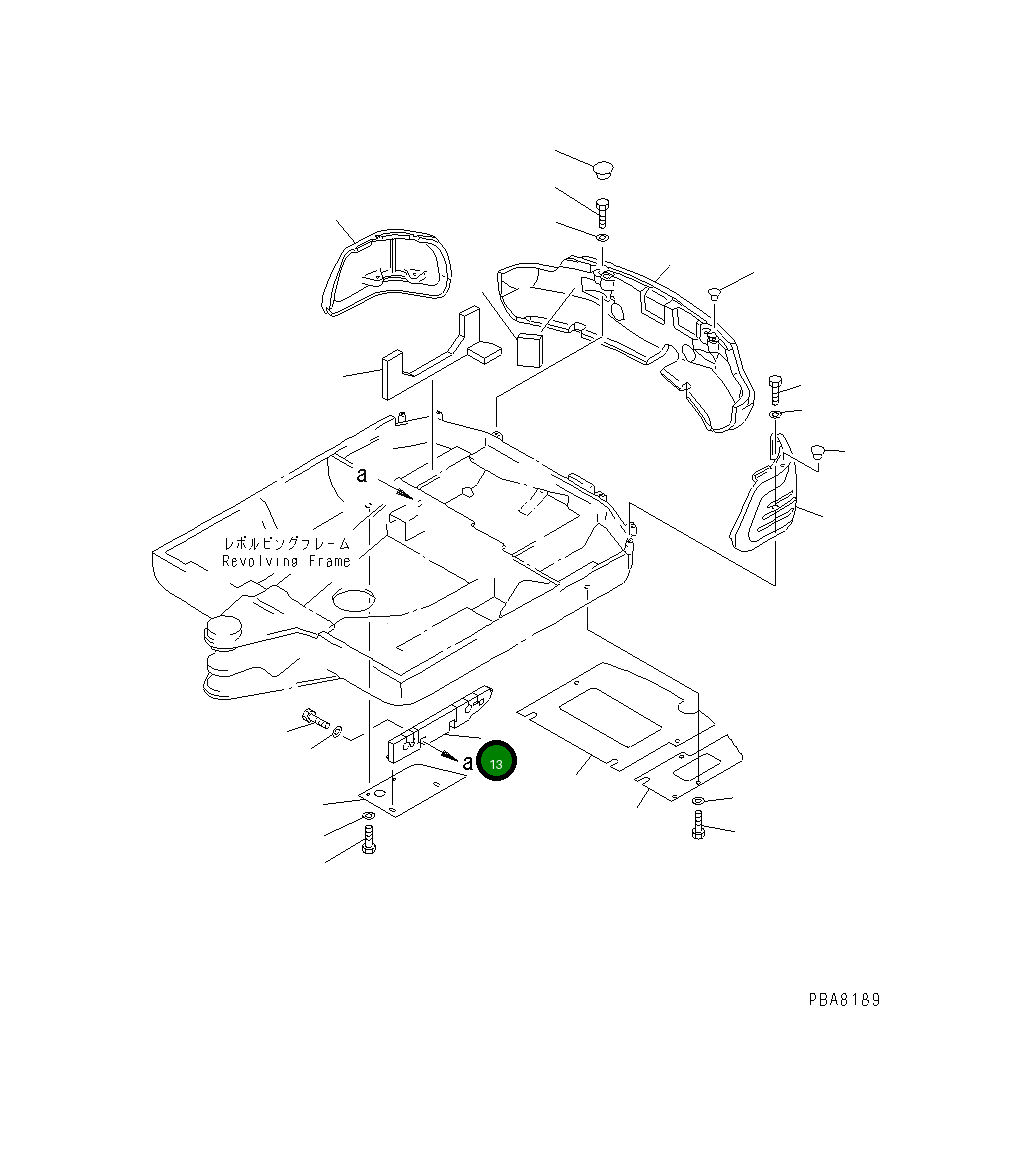 a

レボルビングフレーム
Revolving Frame

a

13

PBA8189