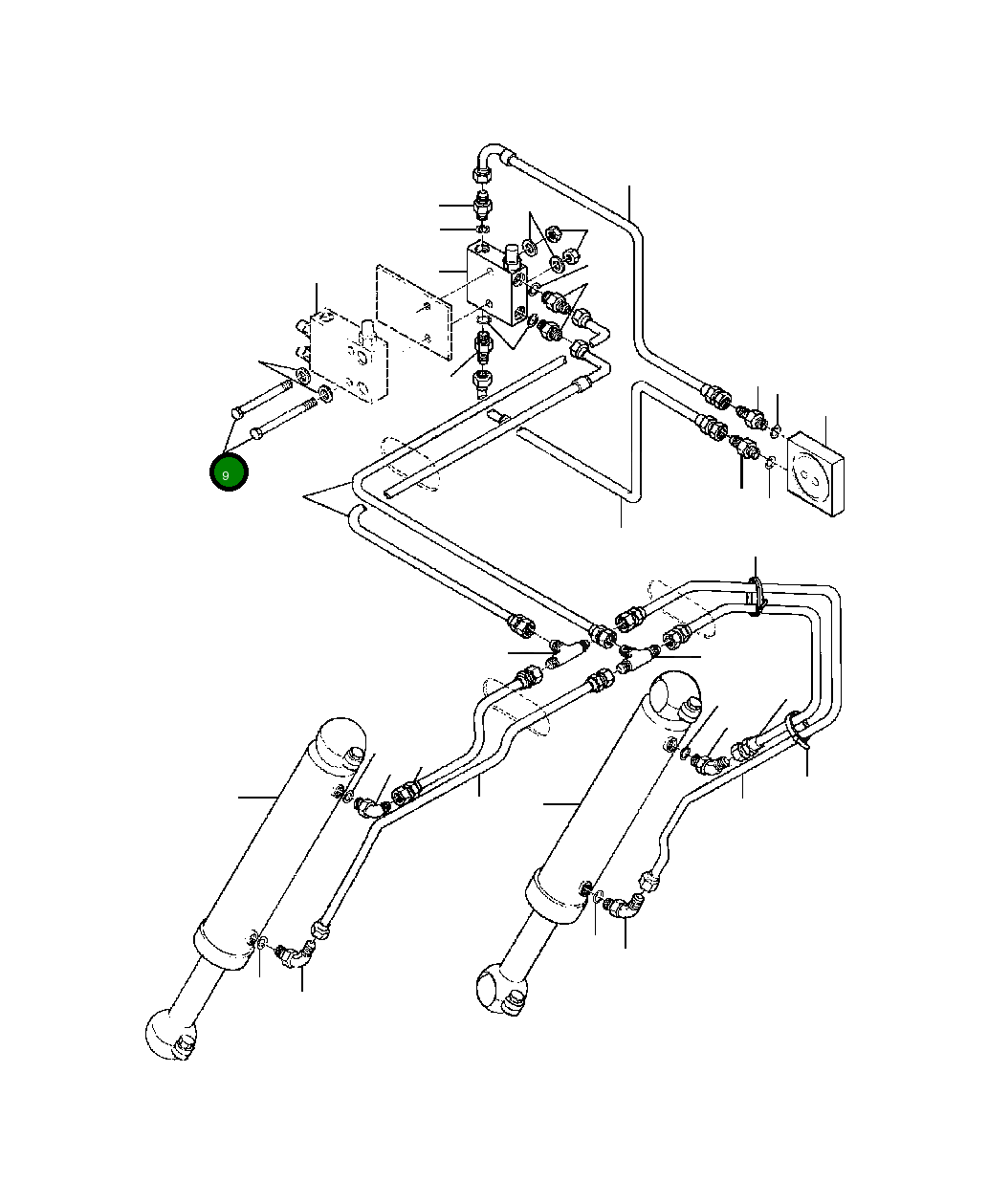 9