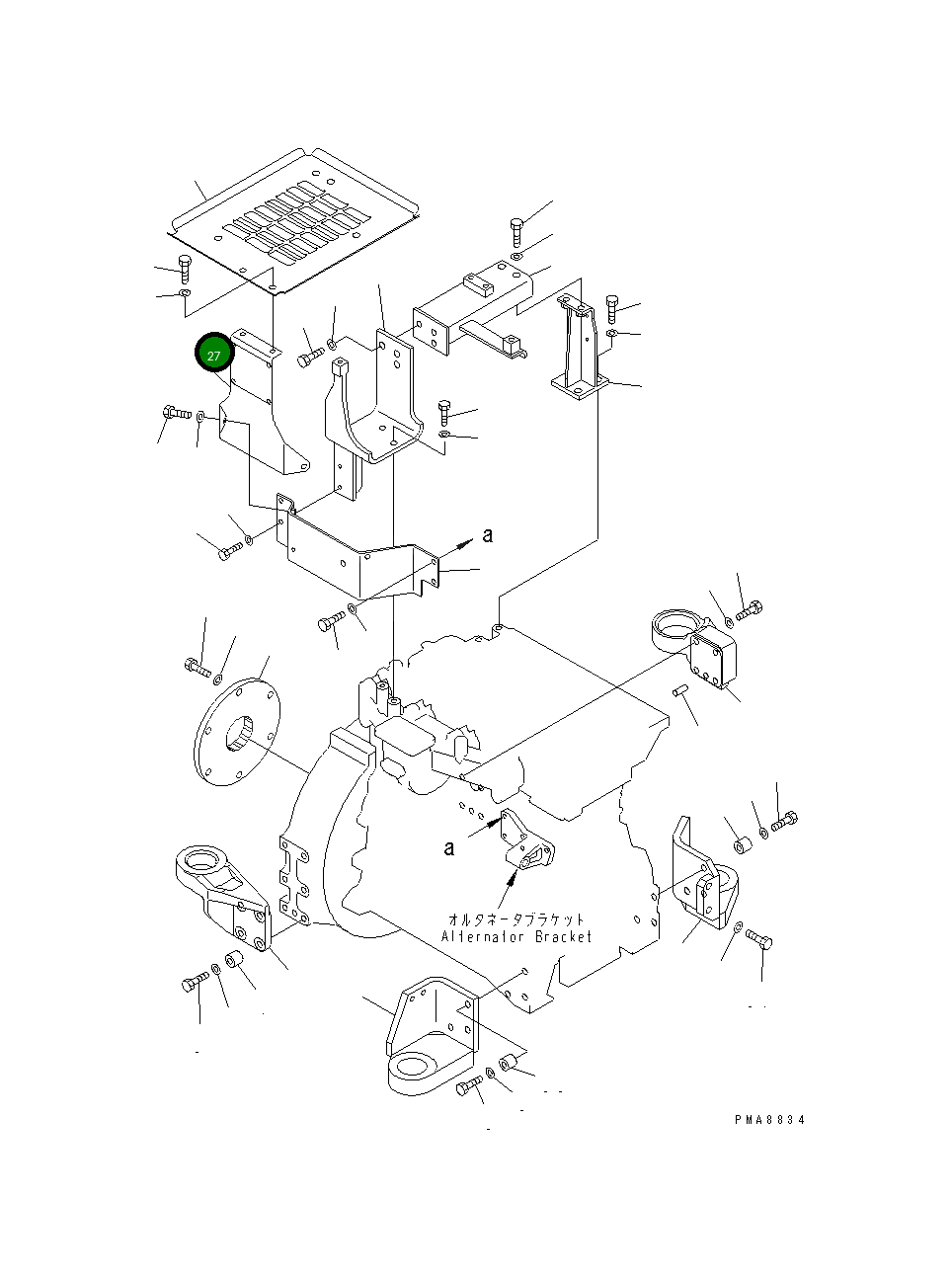 27

a

a

オルタネータブラケット
Alternator Bracket

PMA8834