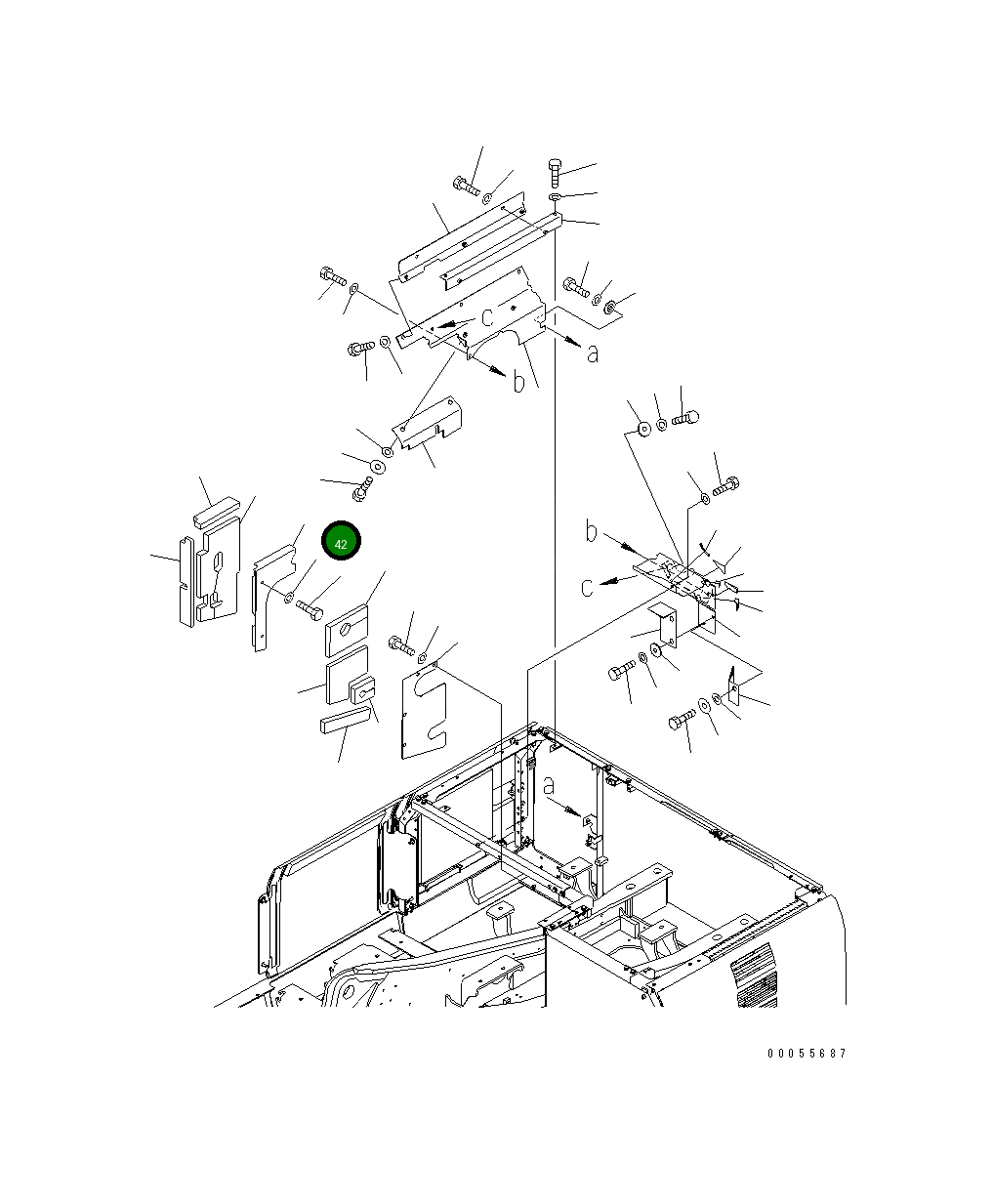 c
a
b
42
b
c
a
00055687