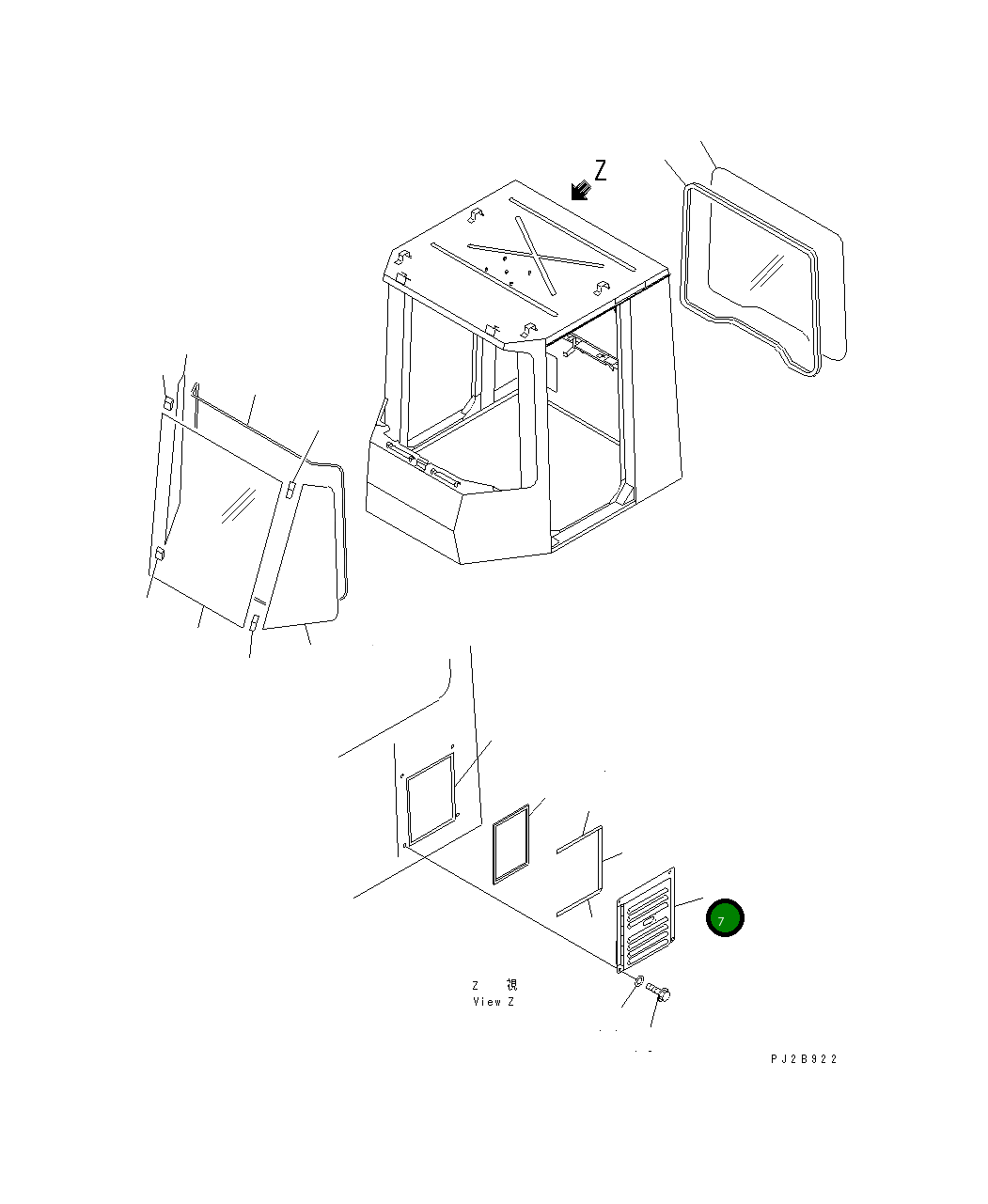 Z

7

Z 視
View Z

PJ2B922