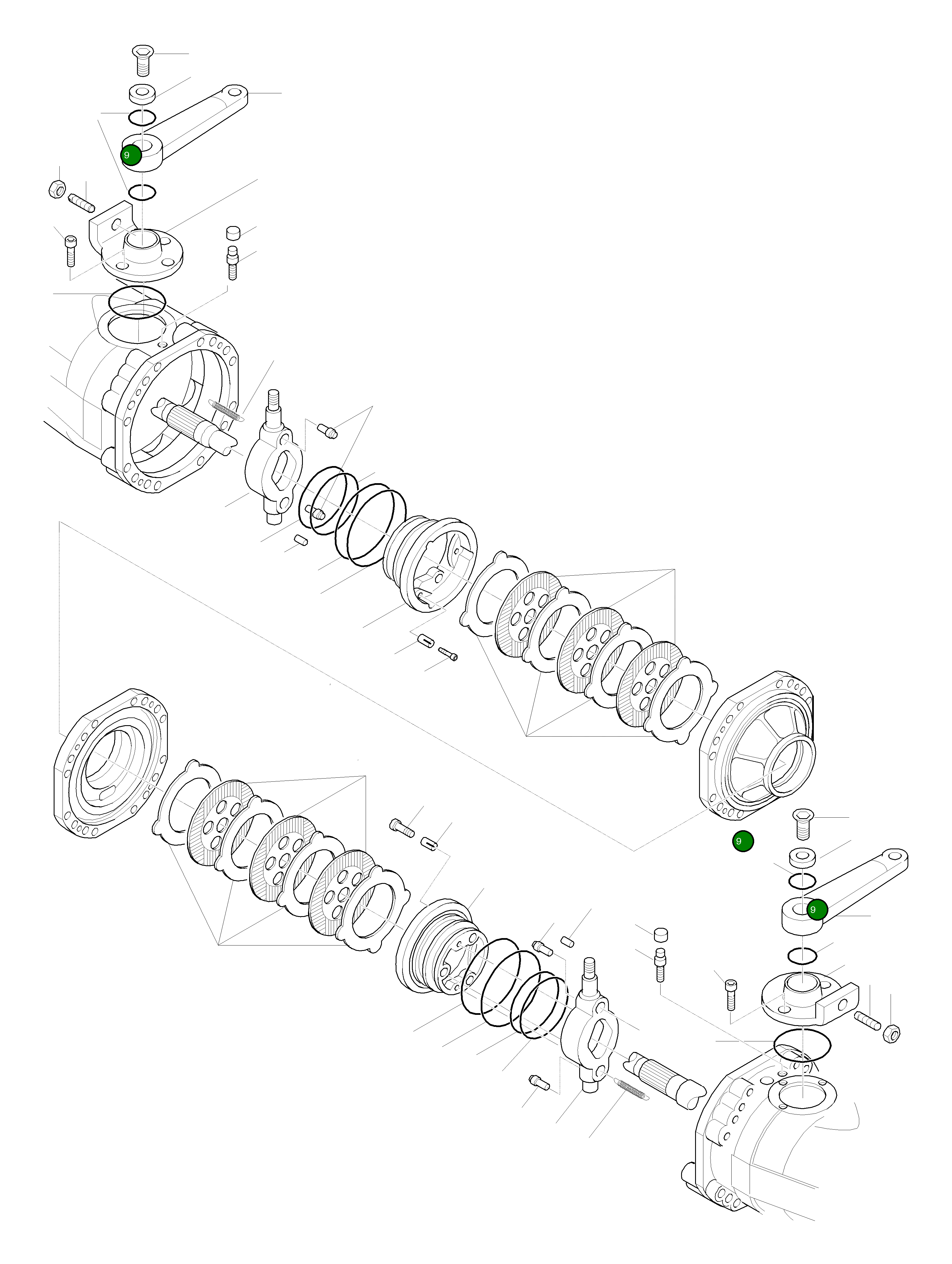 9
9
9