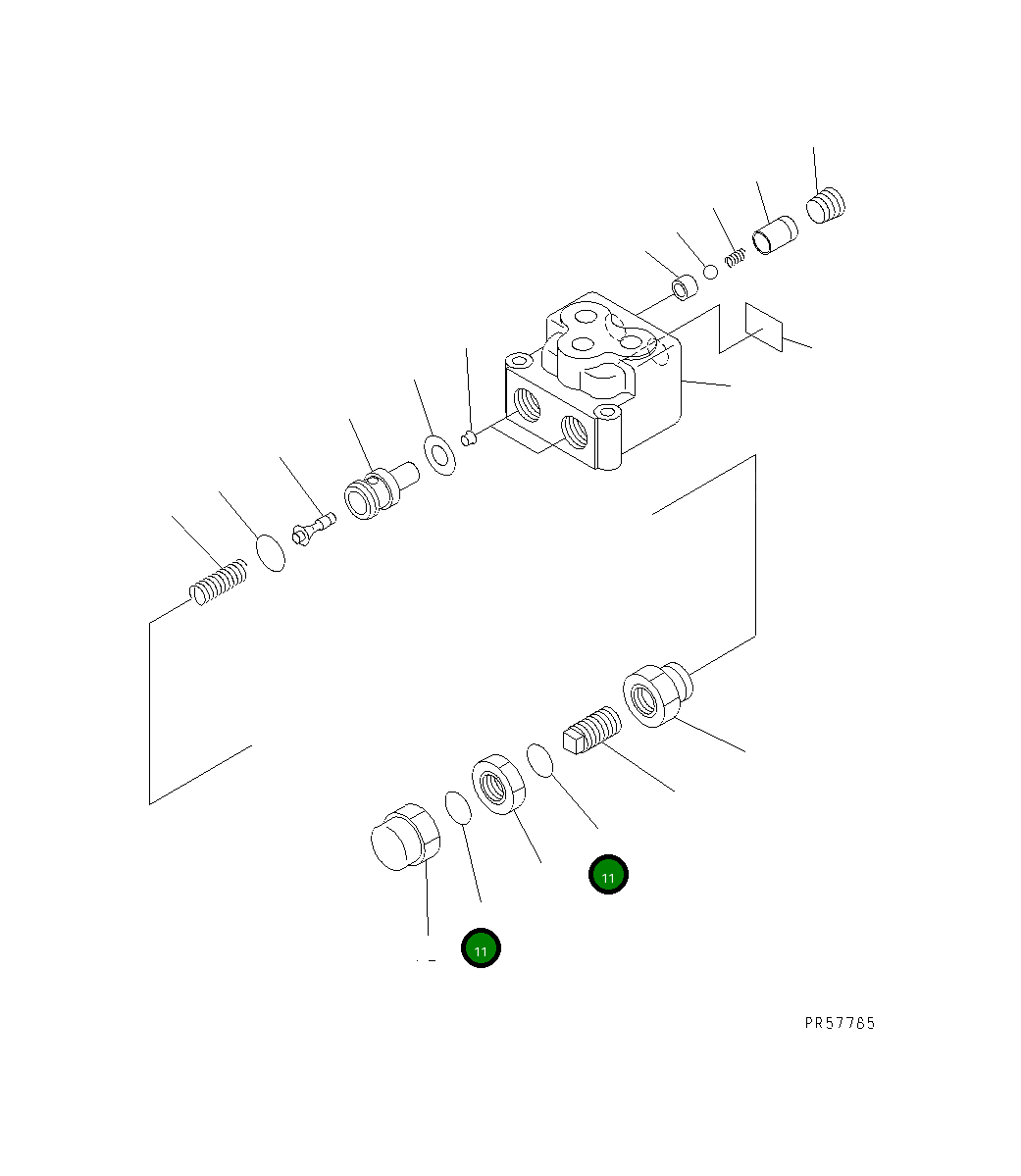 11

11

PR57785