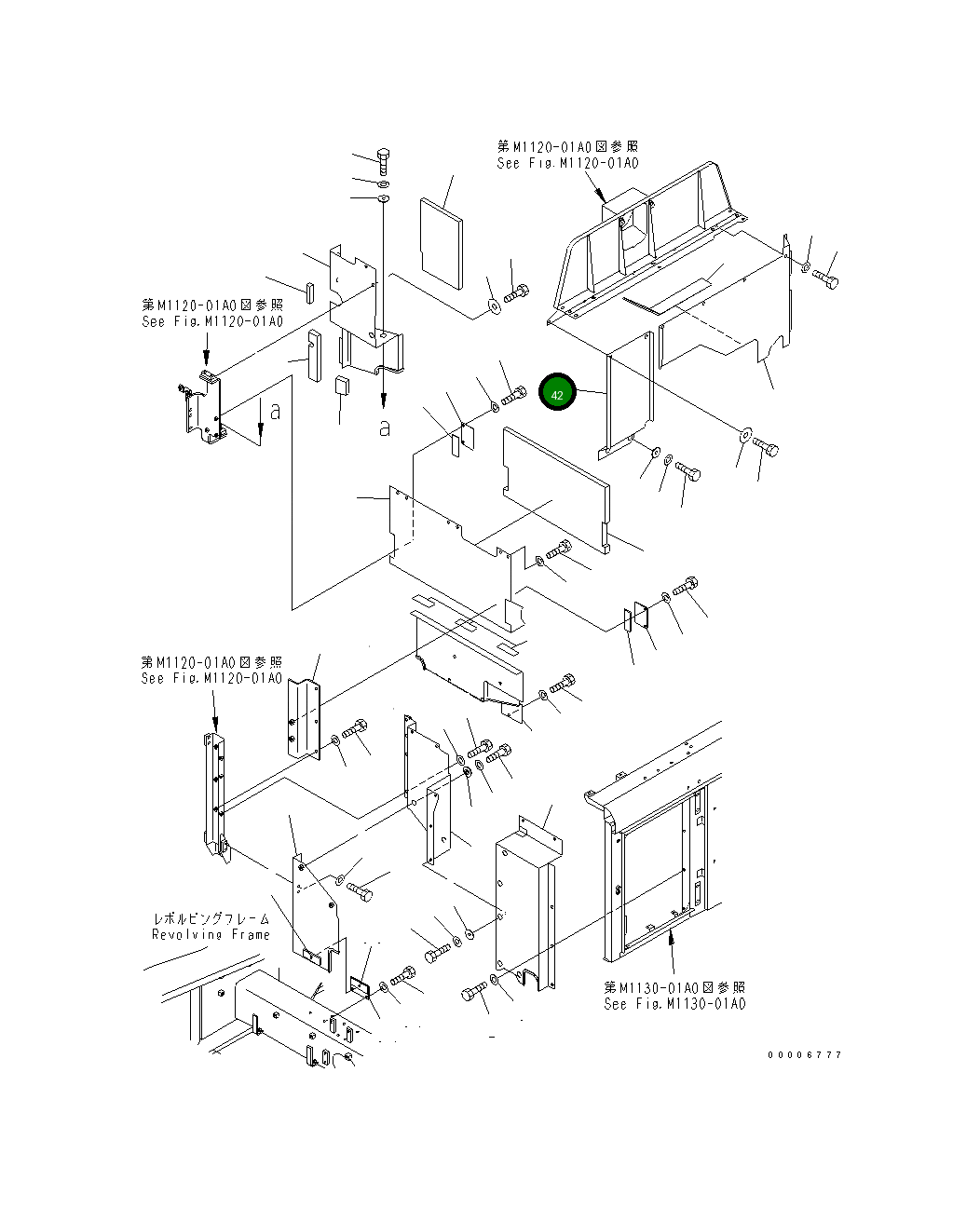 第M1120-01A0図参照
See Fig.M1120-01A0

第M1120-01A0図参照
See Fig.M1120-01A0

a

a

42

第M1120-01A0図参照
See Fig.M1120-01A0

レボルビングフレーム
Revolving Frame

第M1130-01A0図参照
See Fig.M1130-01A0

00006777