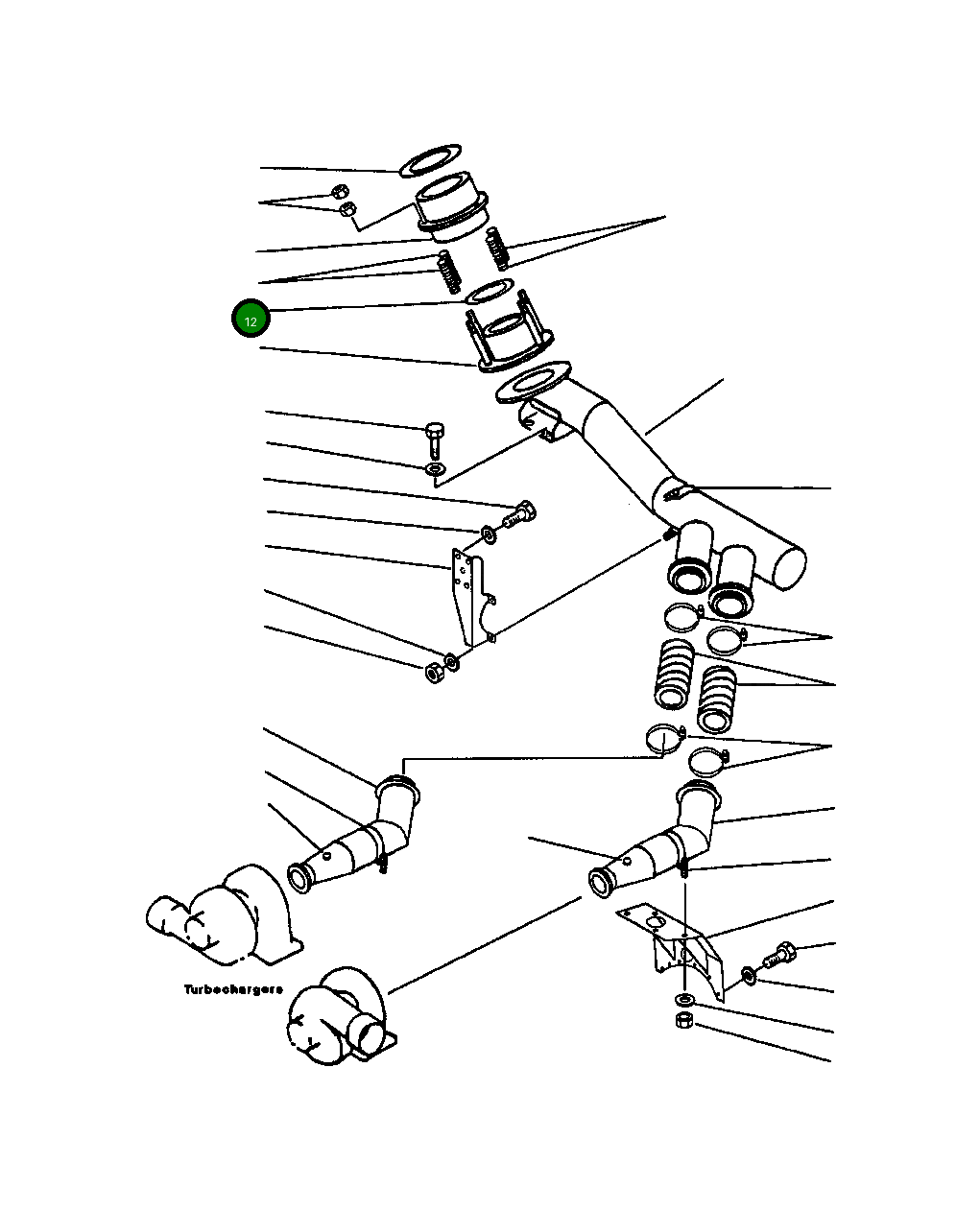 12

Turbochargers