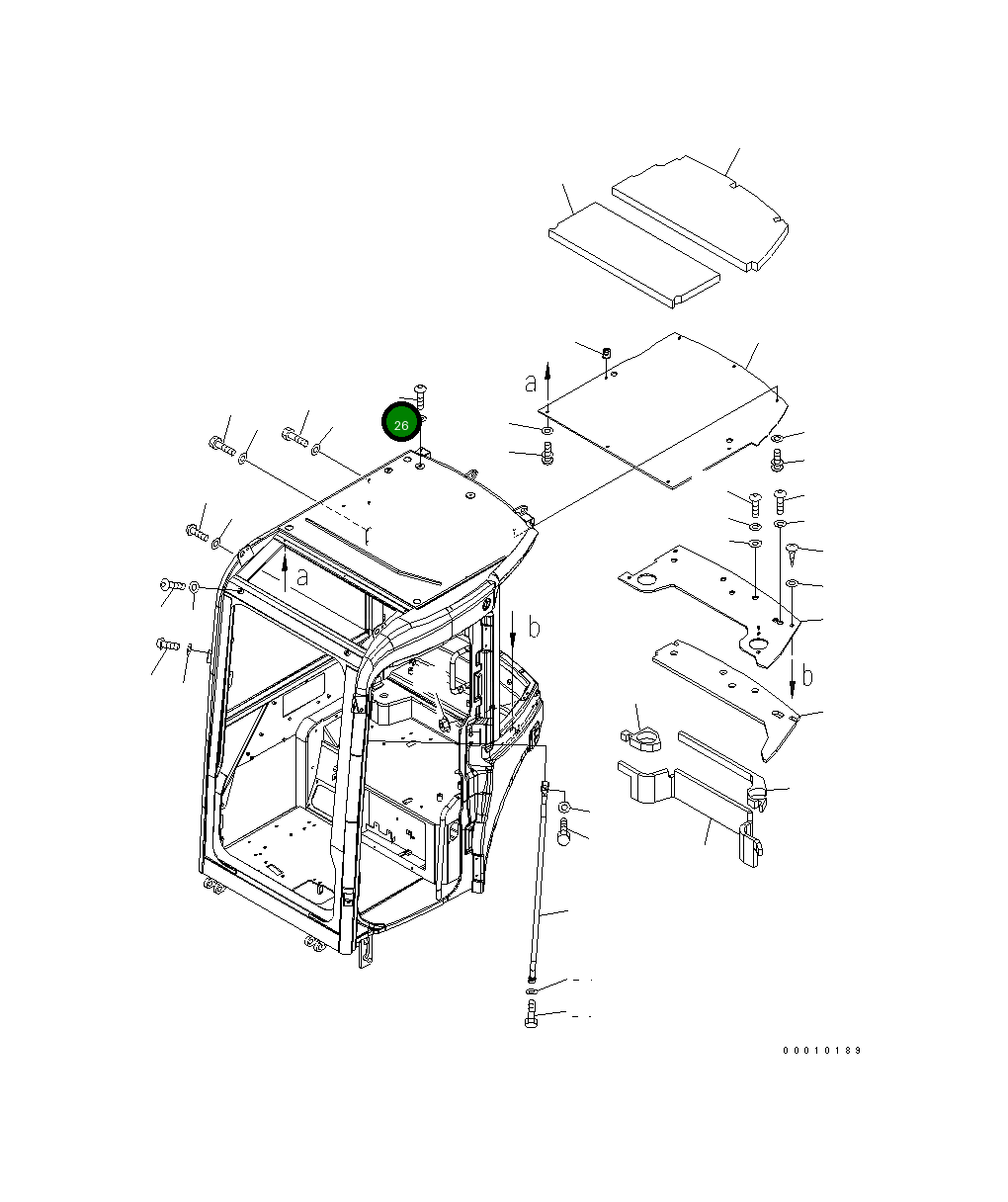 a
26
a
b
b
00010189