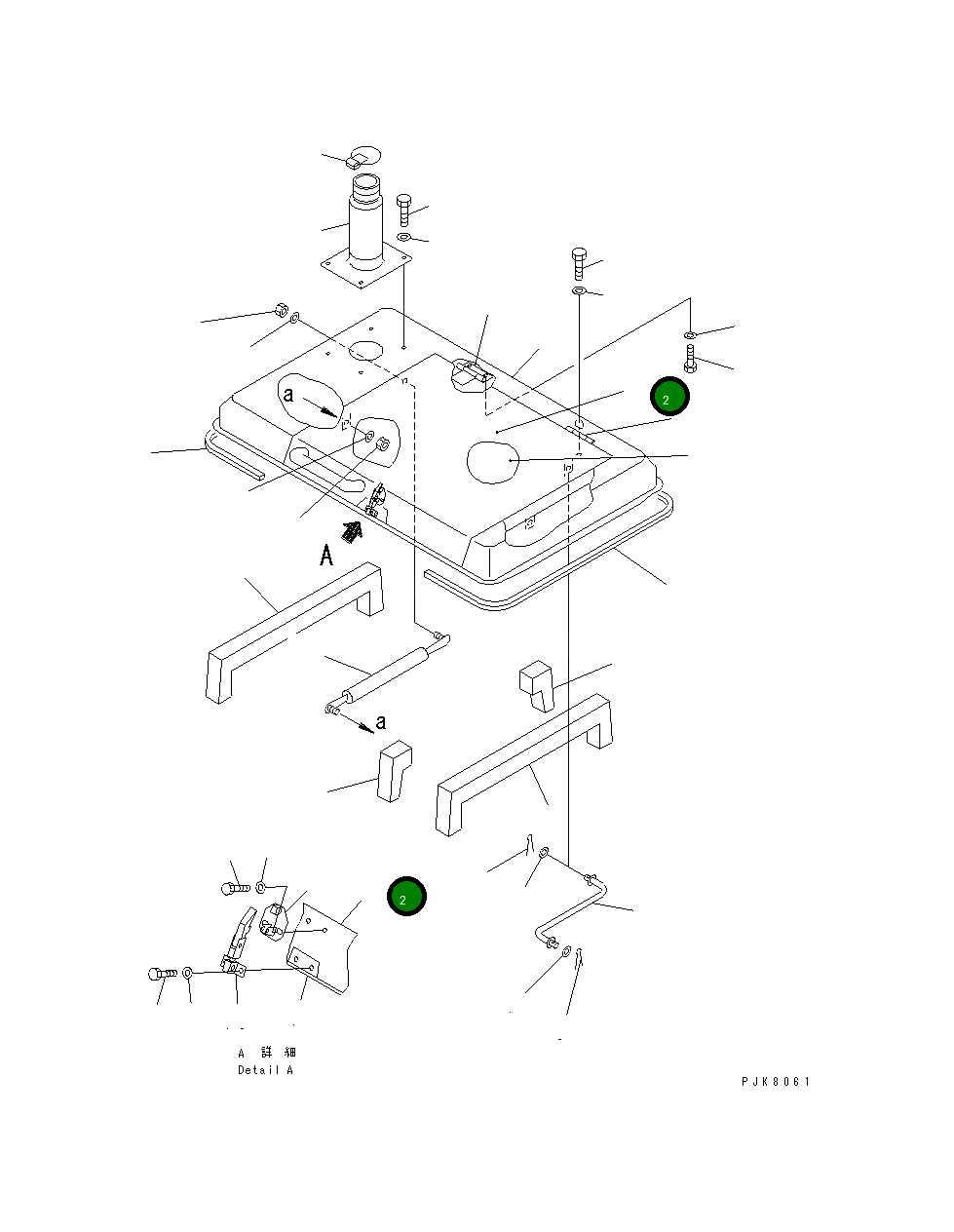 a
2
A
a
2
A 詳 細
Detail A
PJK8061