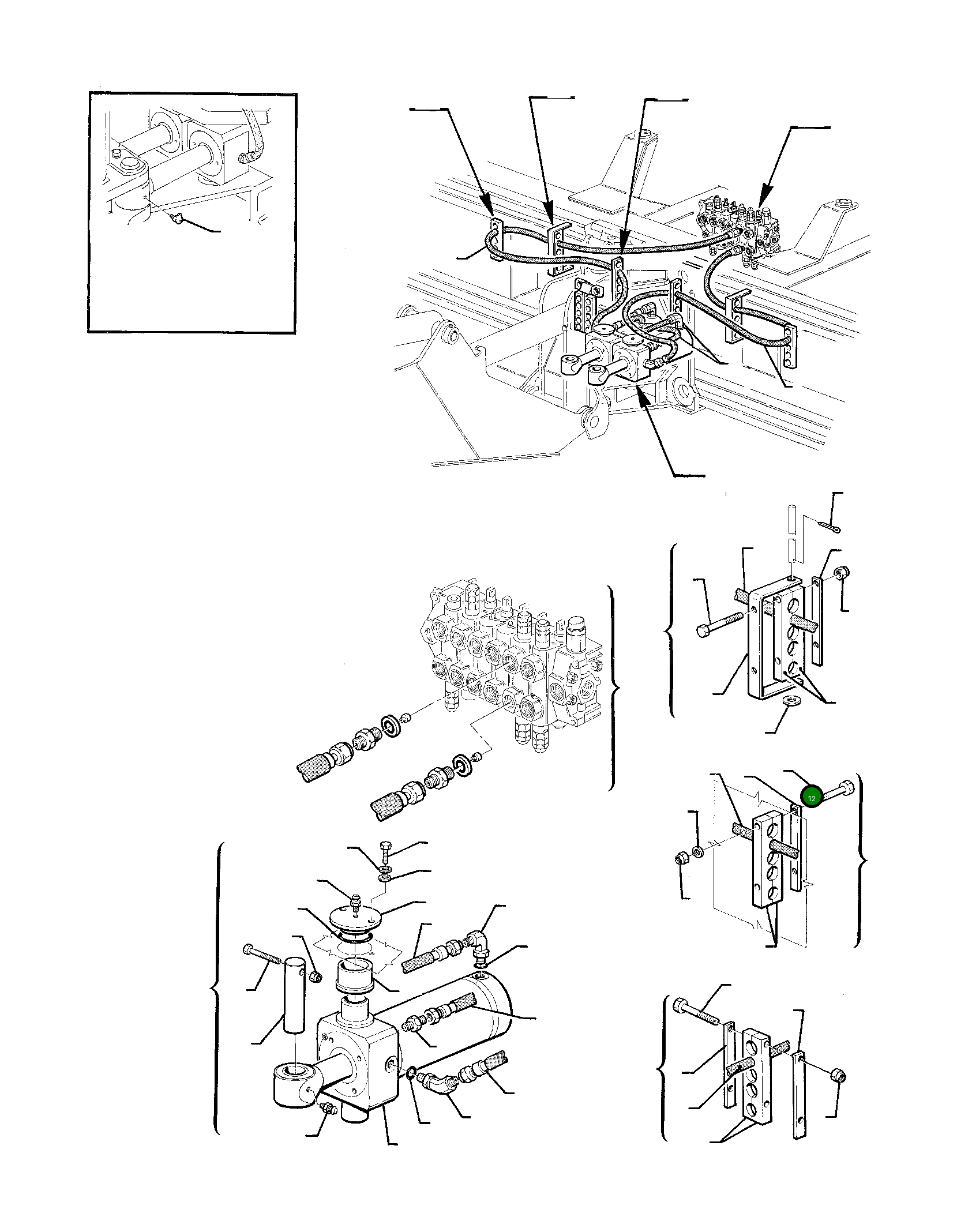 12