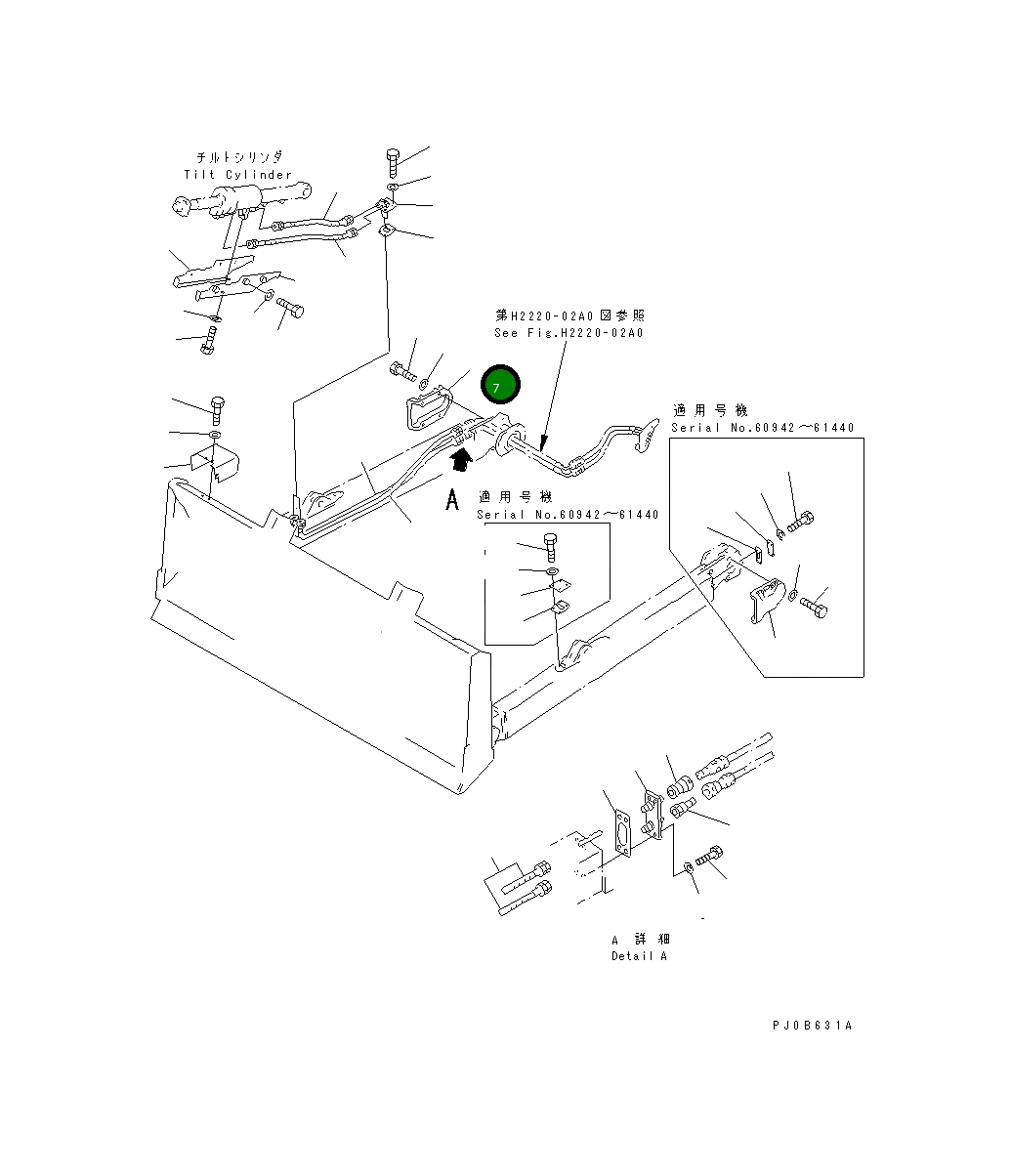 チルトシリンダ
Tilt Cylinder

第H2220-02A0図参照
See Fig.H2220-02A0

7

適用号機
Serial No.60942～61440

A

適用号機
Serial No.60942～61440

A 詳細
Detail A

PJ0B631A