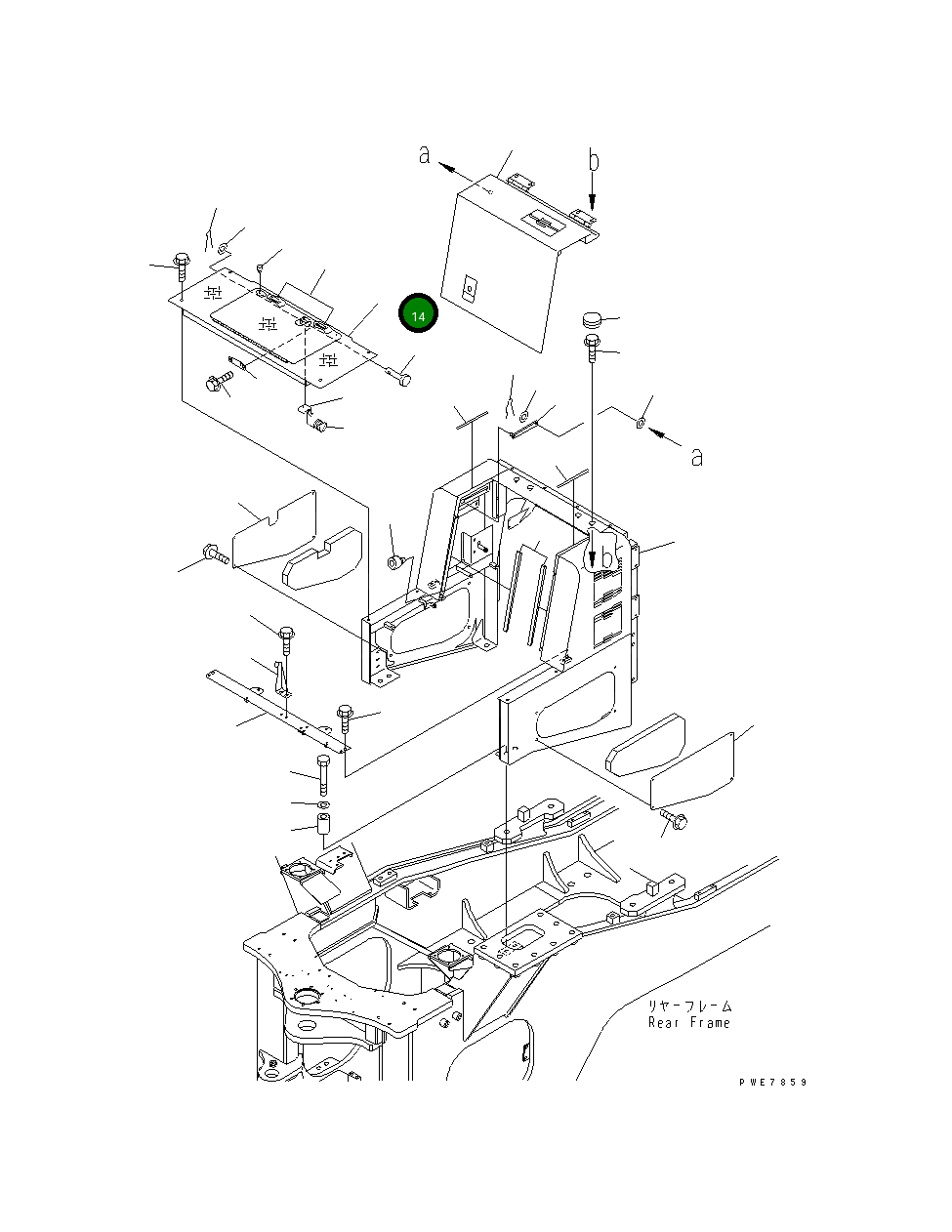 a
b
14
a
b
リヤーフレーム
Rear Frame
PWE7859