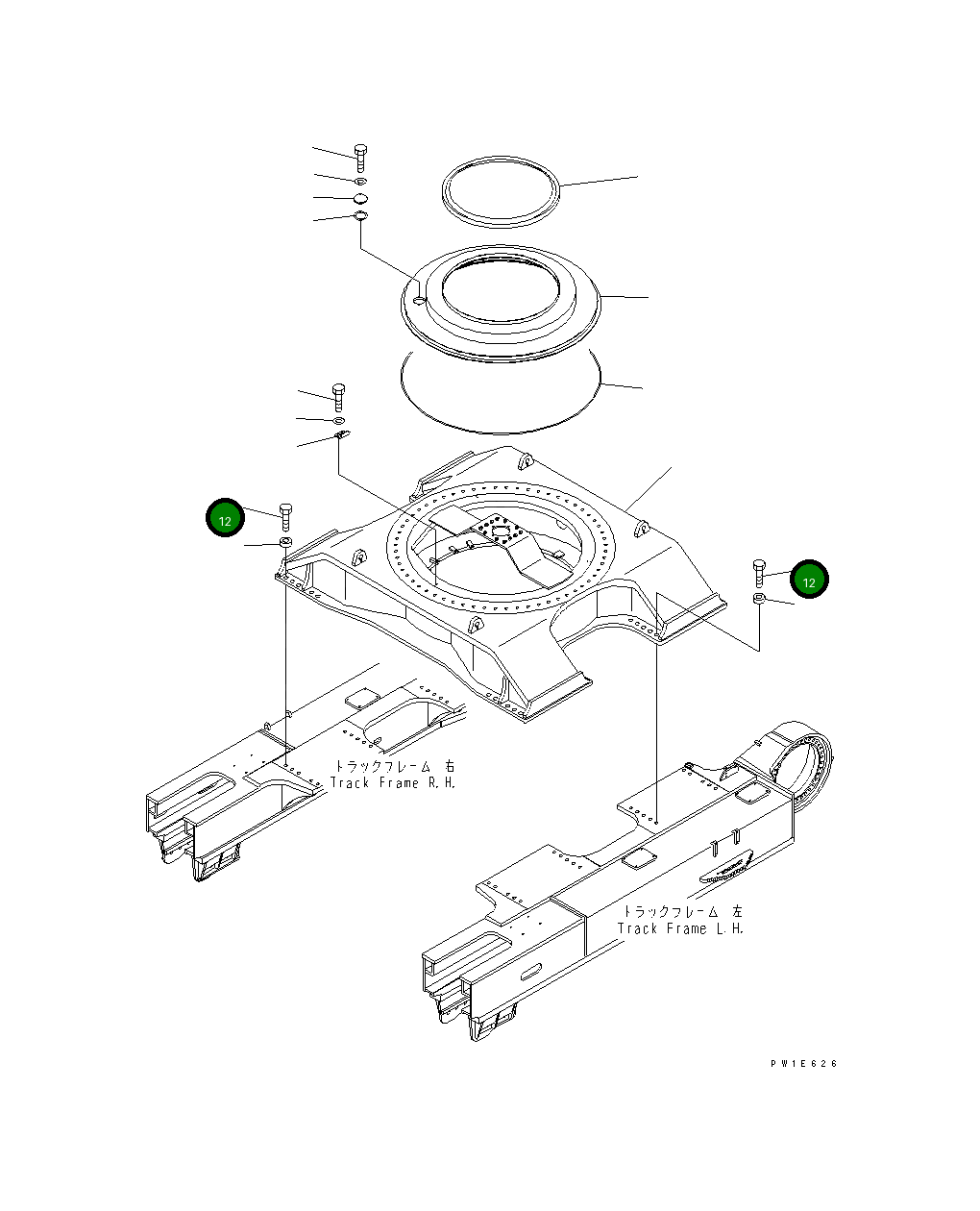 12

12

トラックフレーム 右
Track Frame R.H.

トラックフレーム 左
Track Frame L.H.

PW1E626