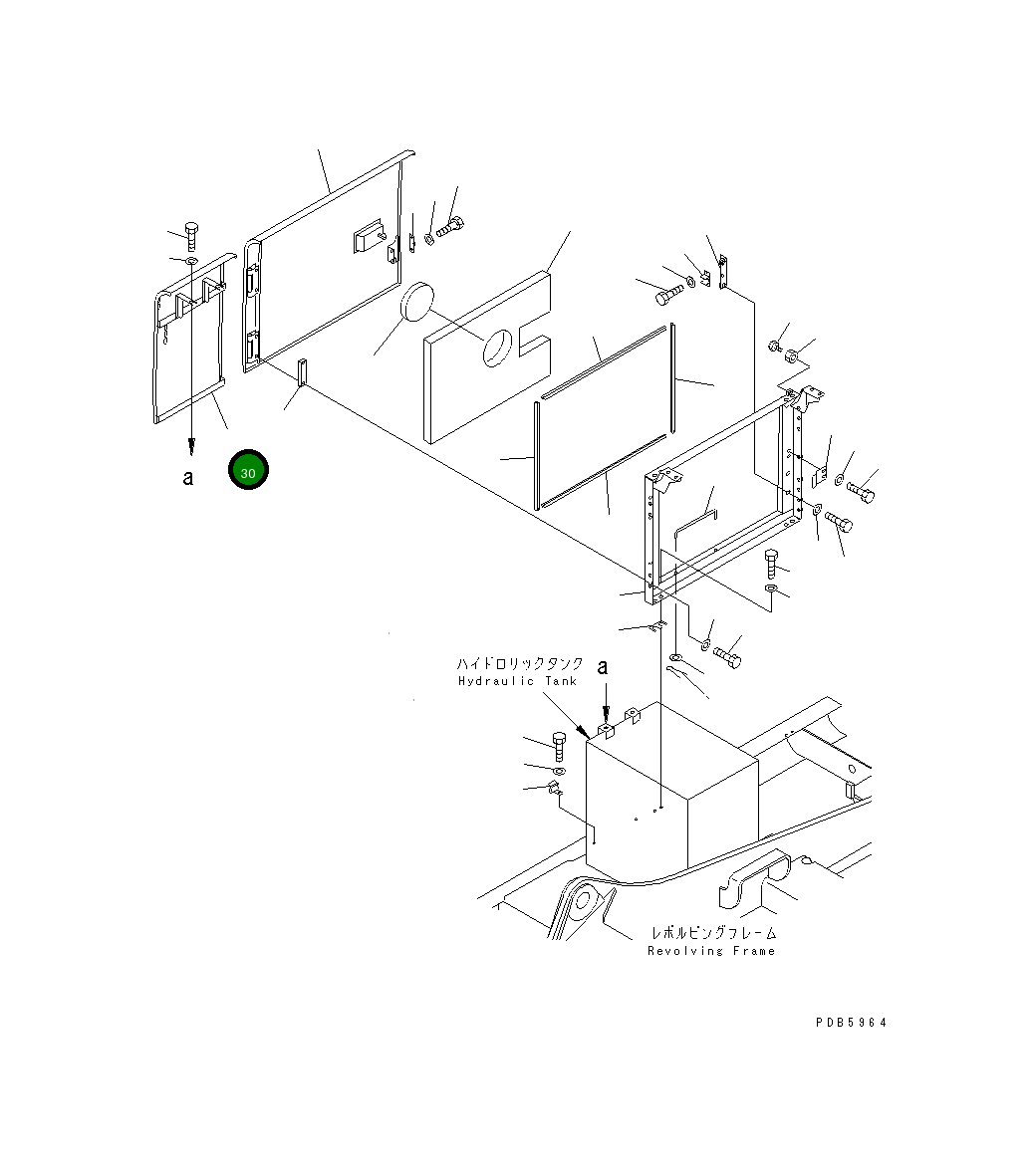 a

30

ハイドロリックタンク
Hydraulic Tank

a

レボルビングフレーム
Revolving Frame

PDB5964