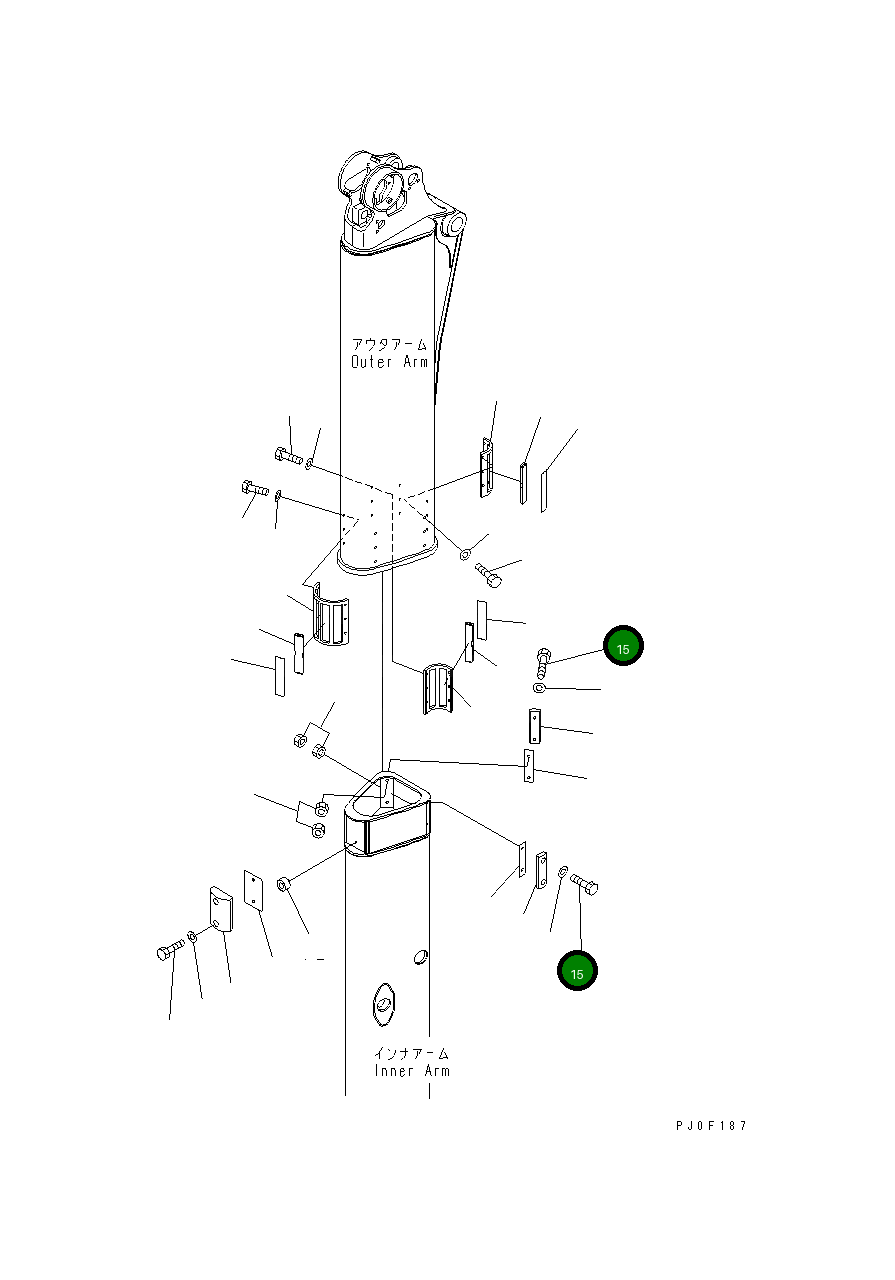 アウタアーム
Outer Arm

15

15

インナアーム
Inner Arm

PJ0F187