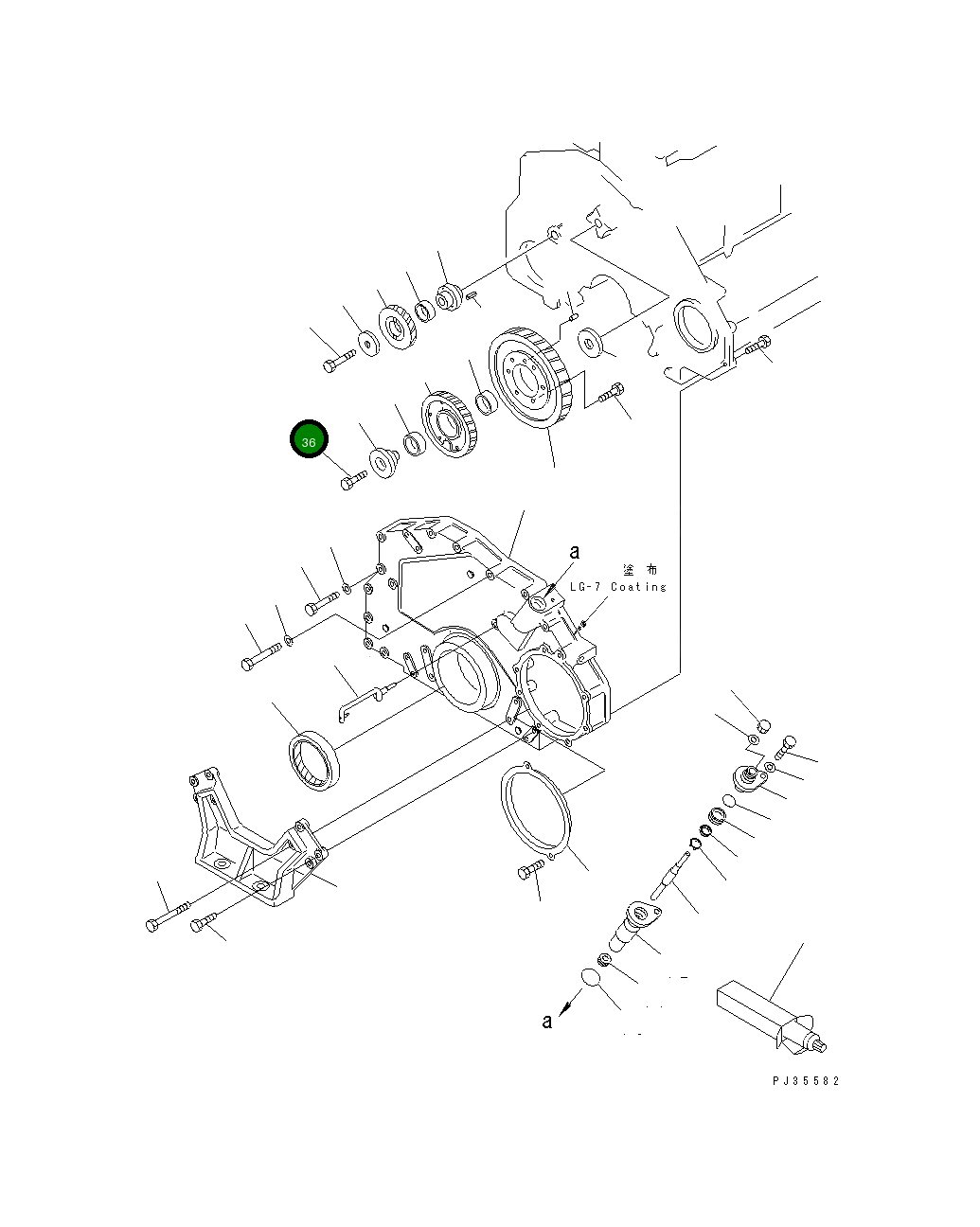 36

a

塗 布
LG-7 Coating

a

PJ35582