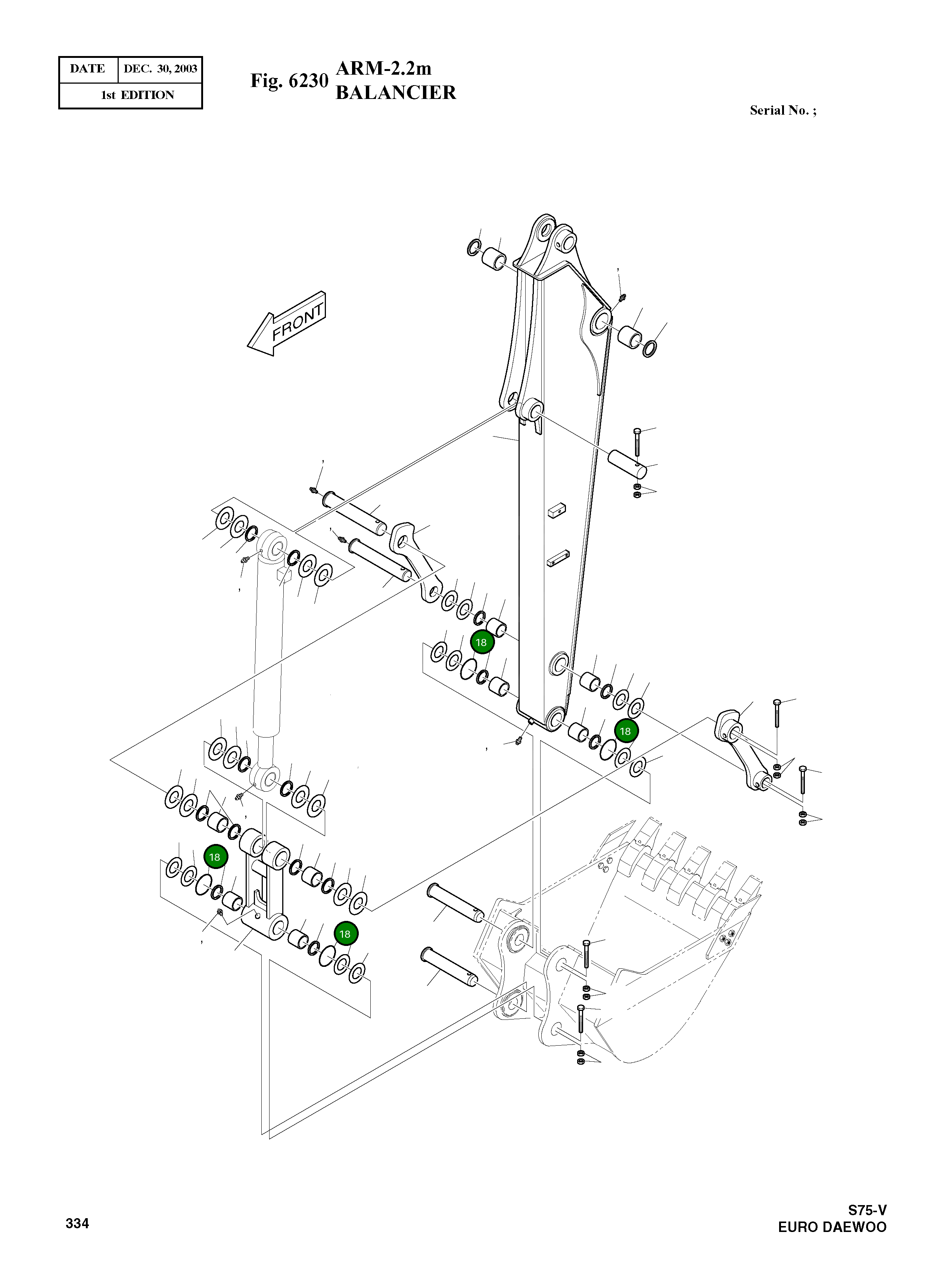 | DATE | DEC. 30, 2003 |
|---|---|
| 1st EDITION | |

Fig. 6230 ARM-2.2m BALANCIER

Serial No. ;

FRONT

18

18

18

18

334

S75-V
EURO DAEWOO