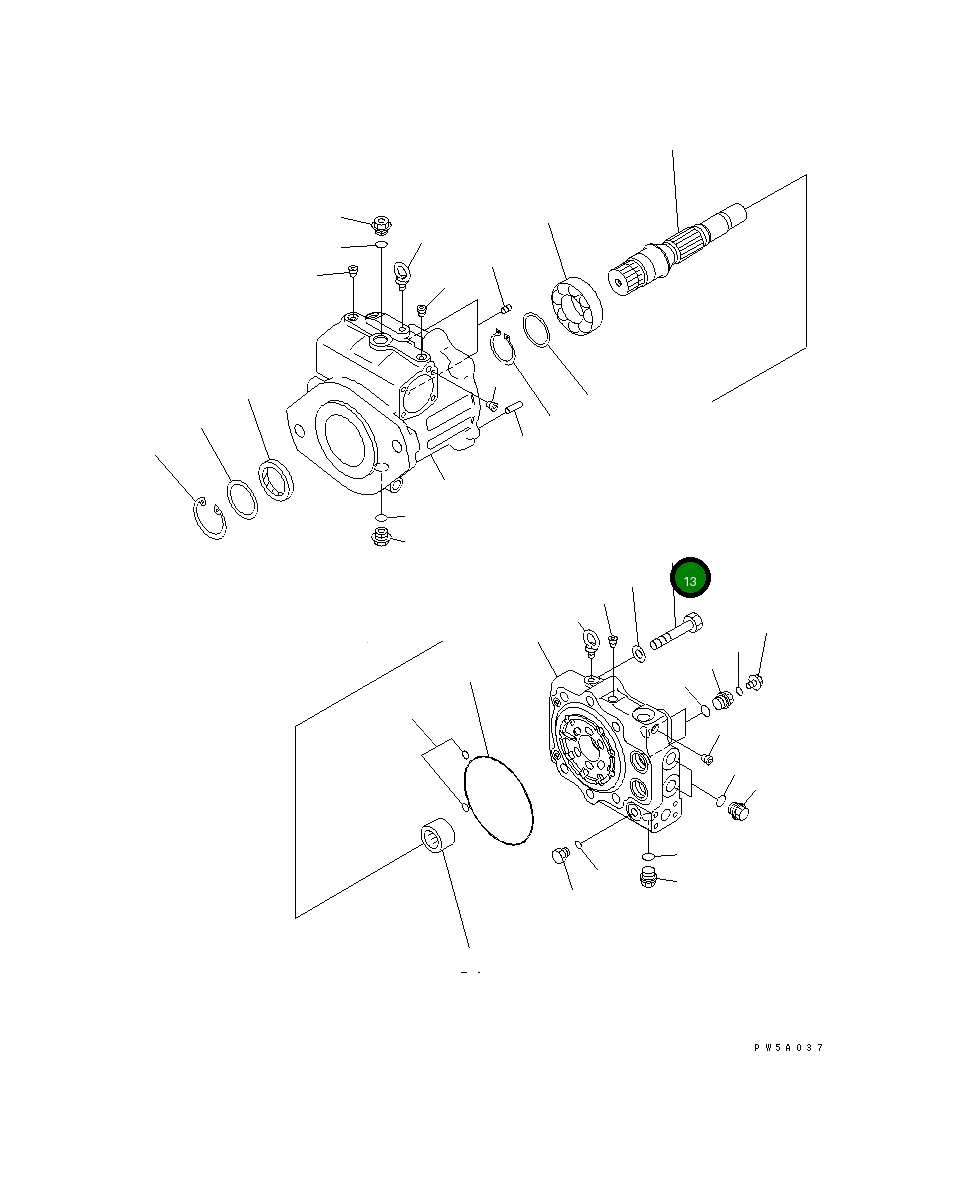 13

PW5A037