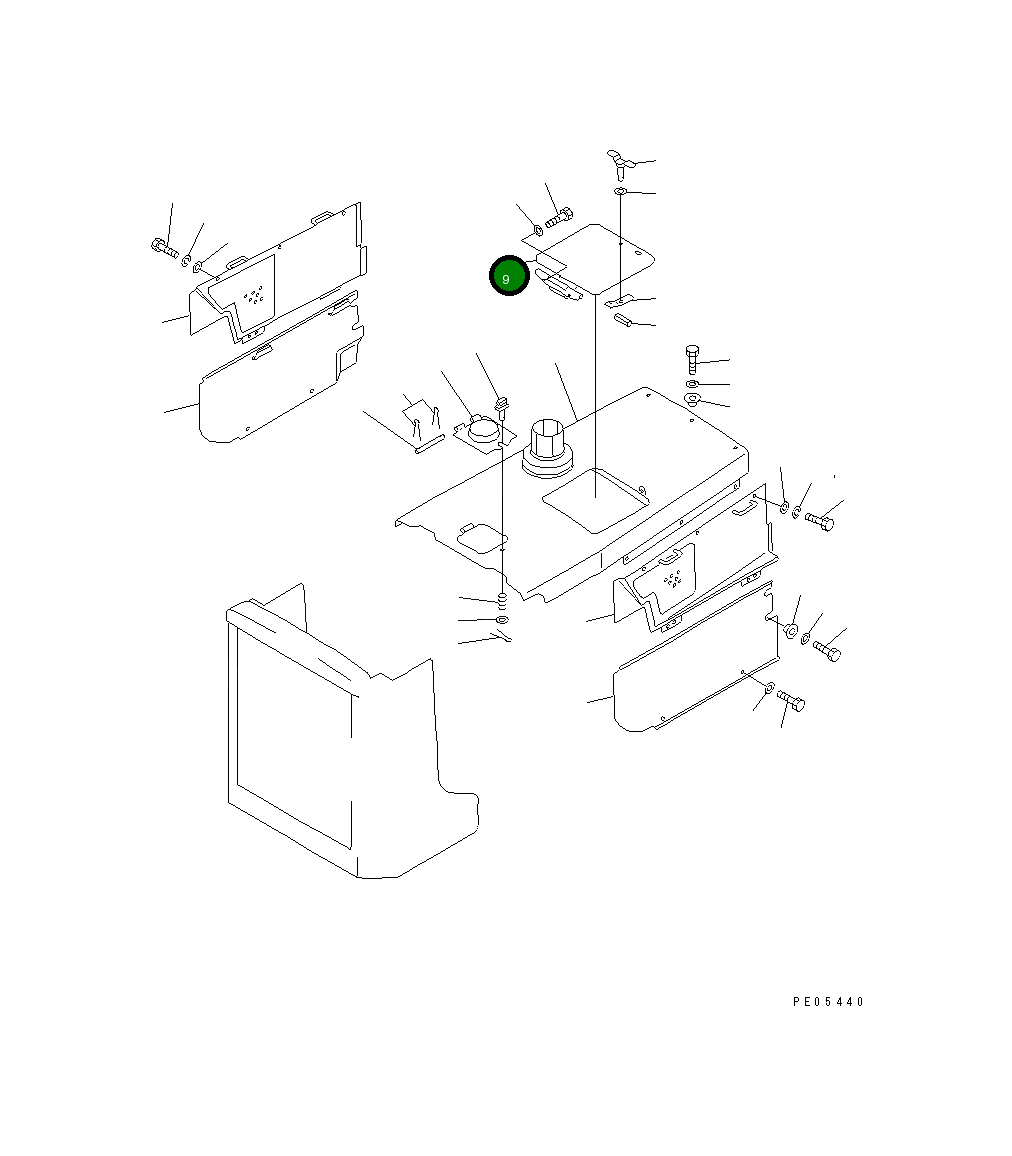 9

PE05440