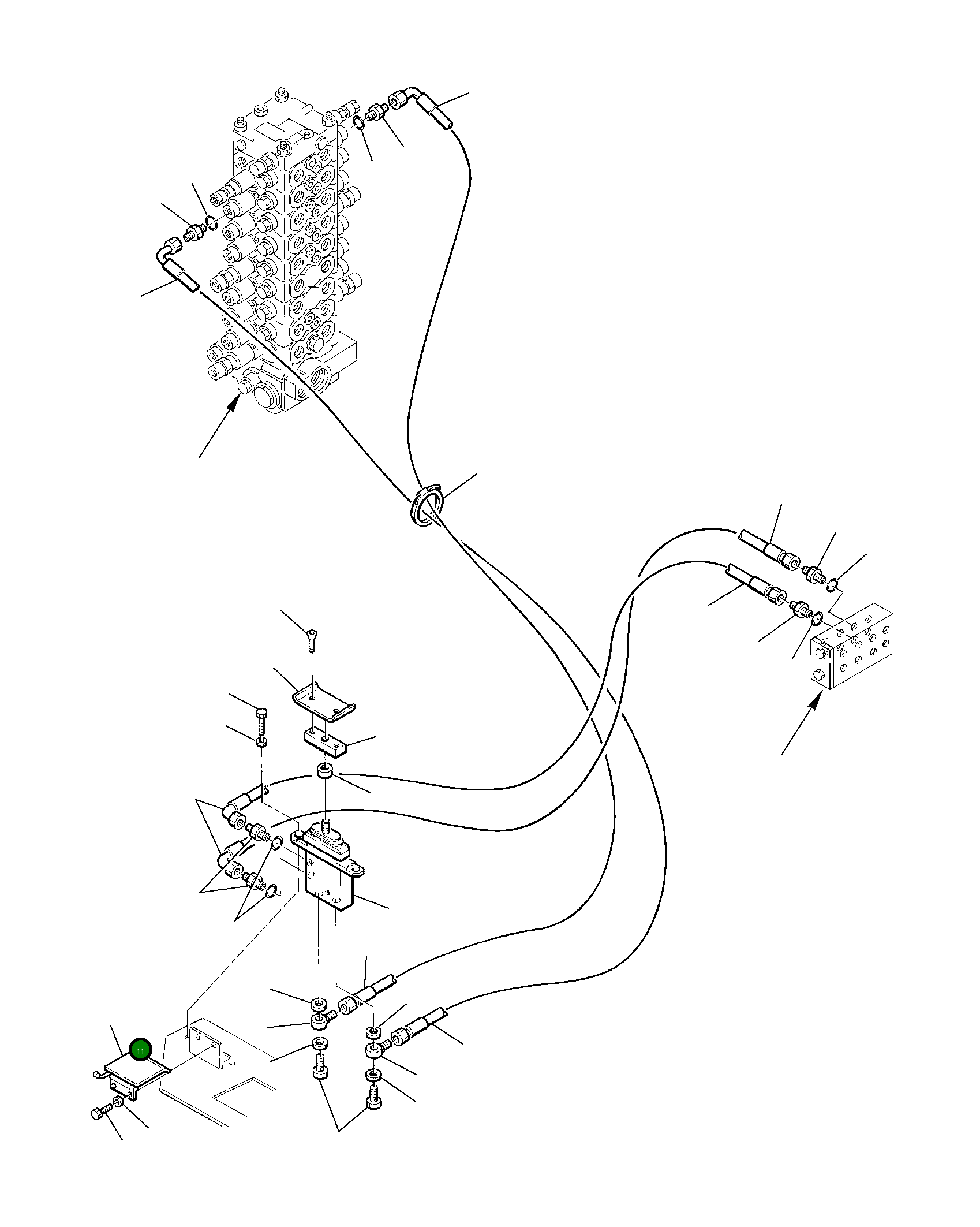 11