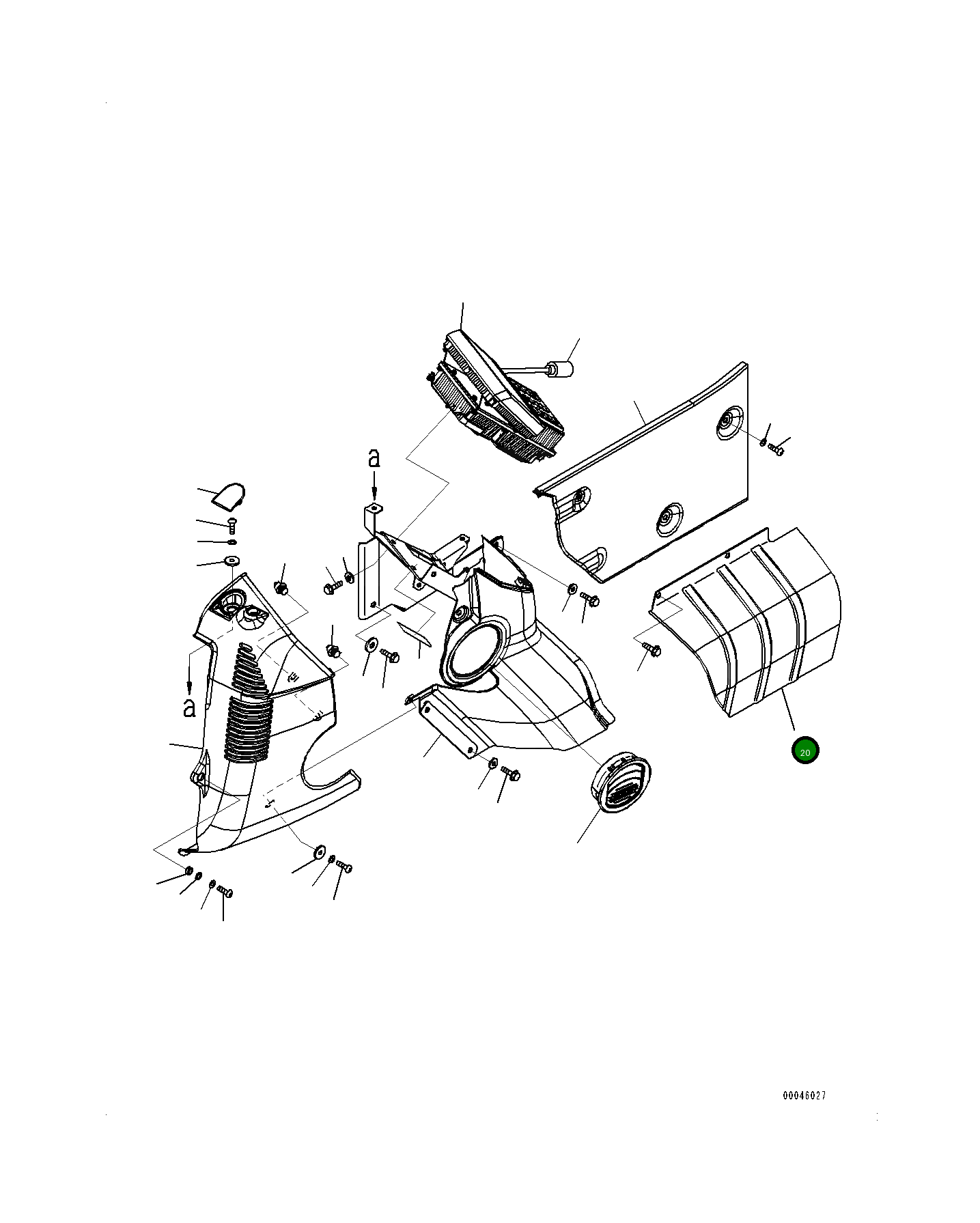 a

a

20

00046027