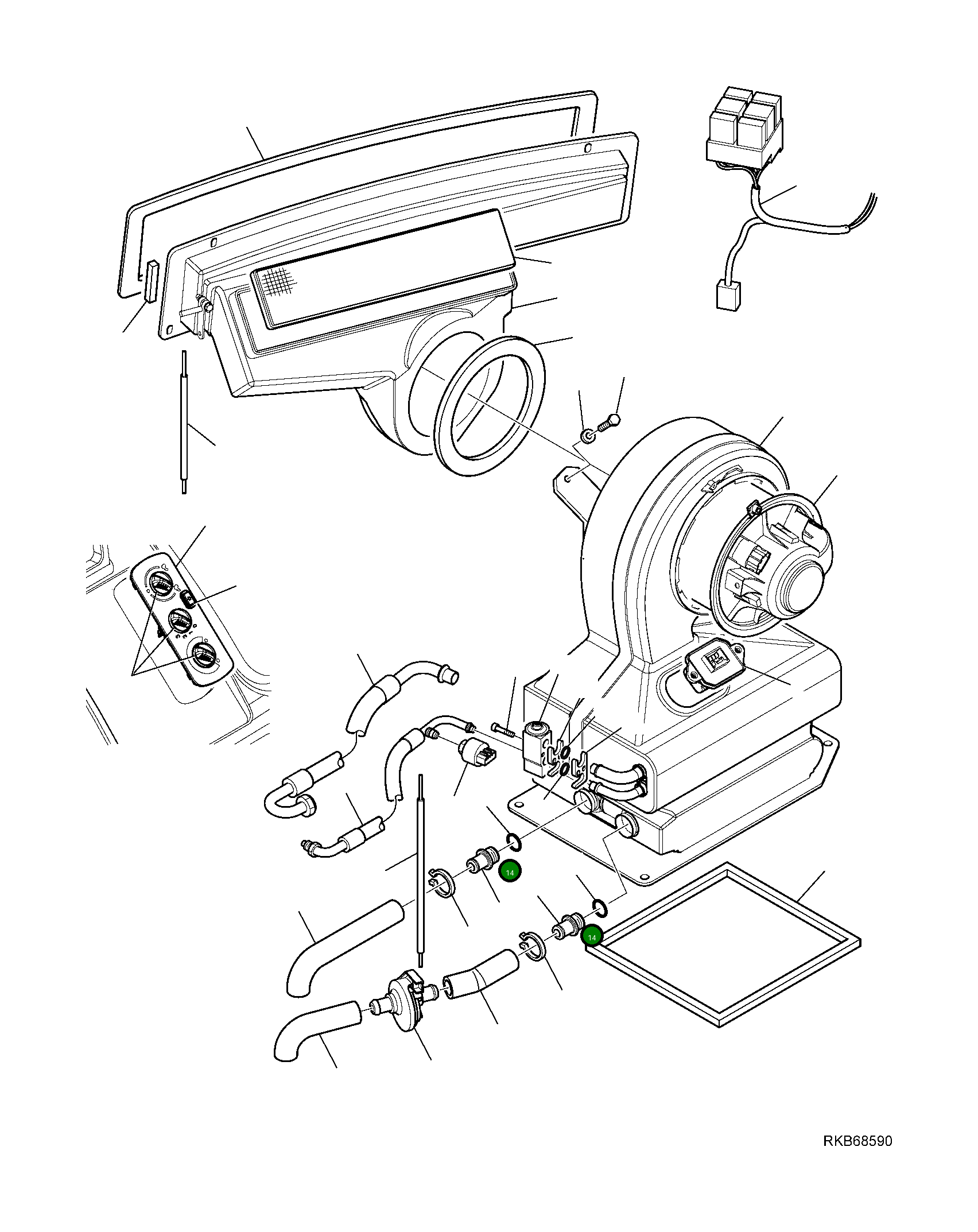 14
14
RKB68590