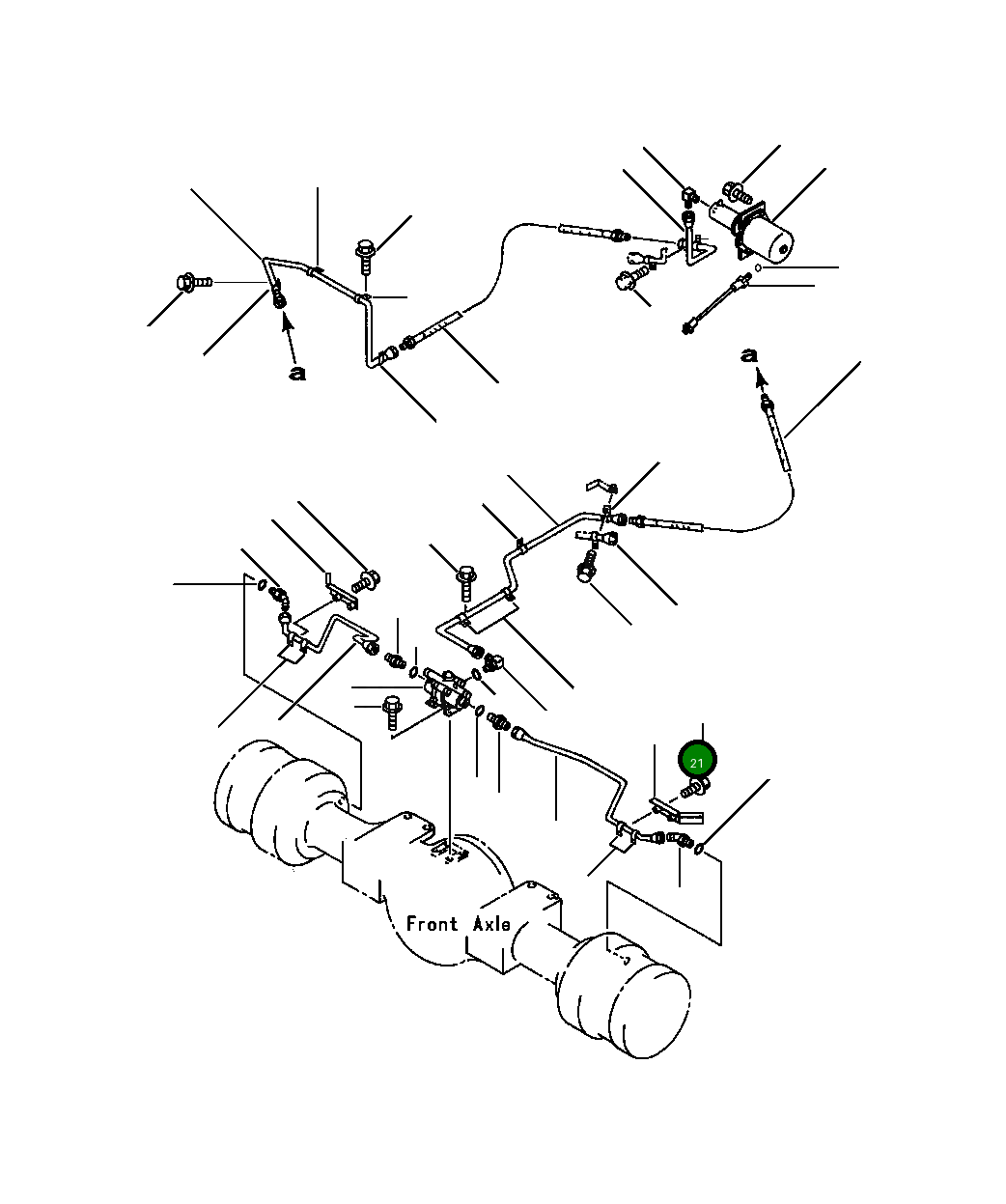 a
a
21
Front Axle