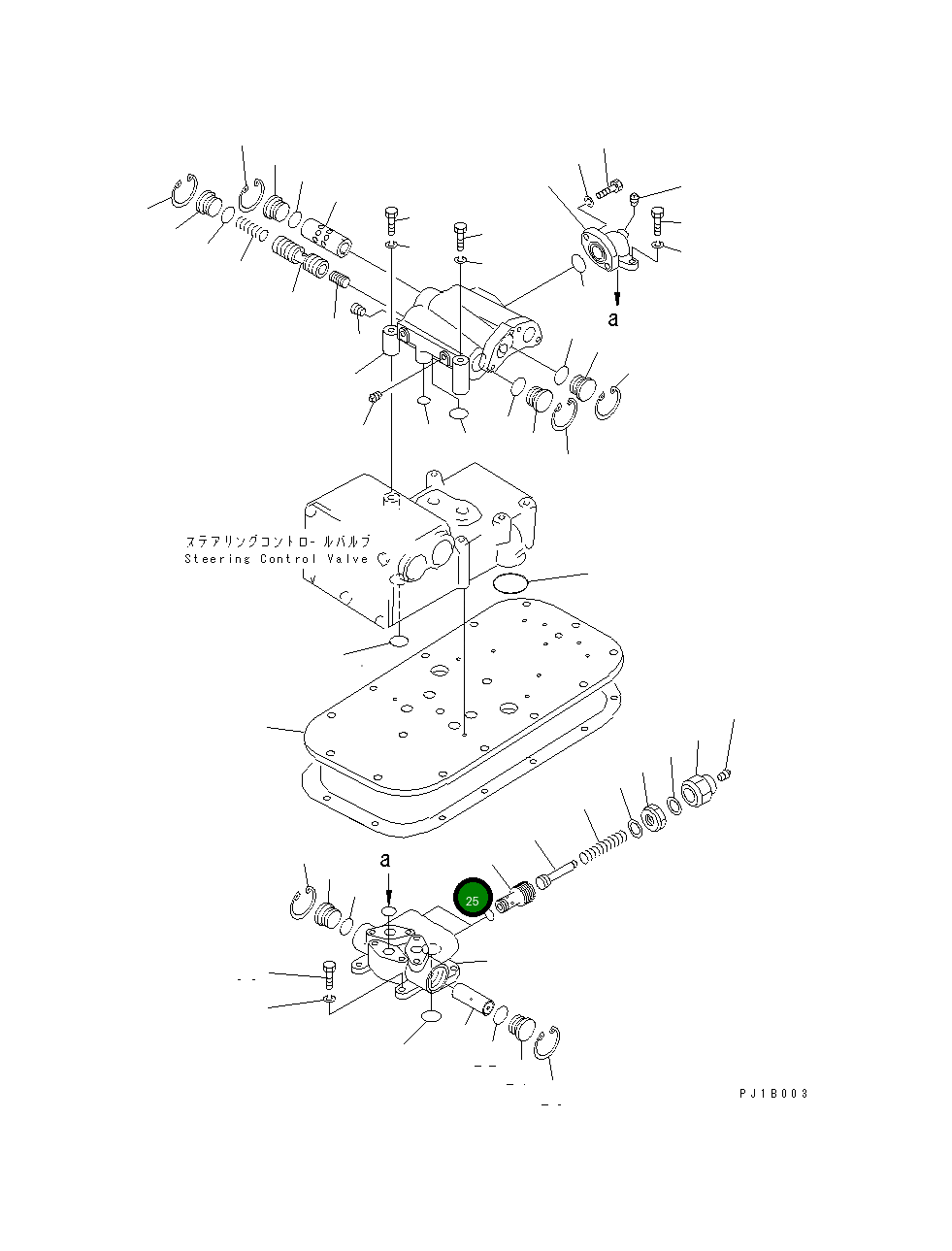 a

ステアリングコントロールバルブ
Steering Control Valve

a

25

PJ1B003