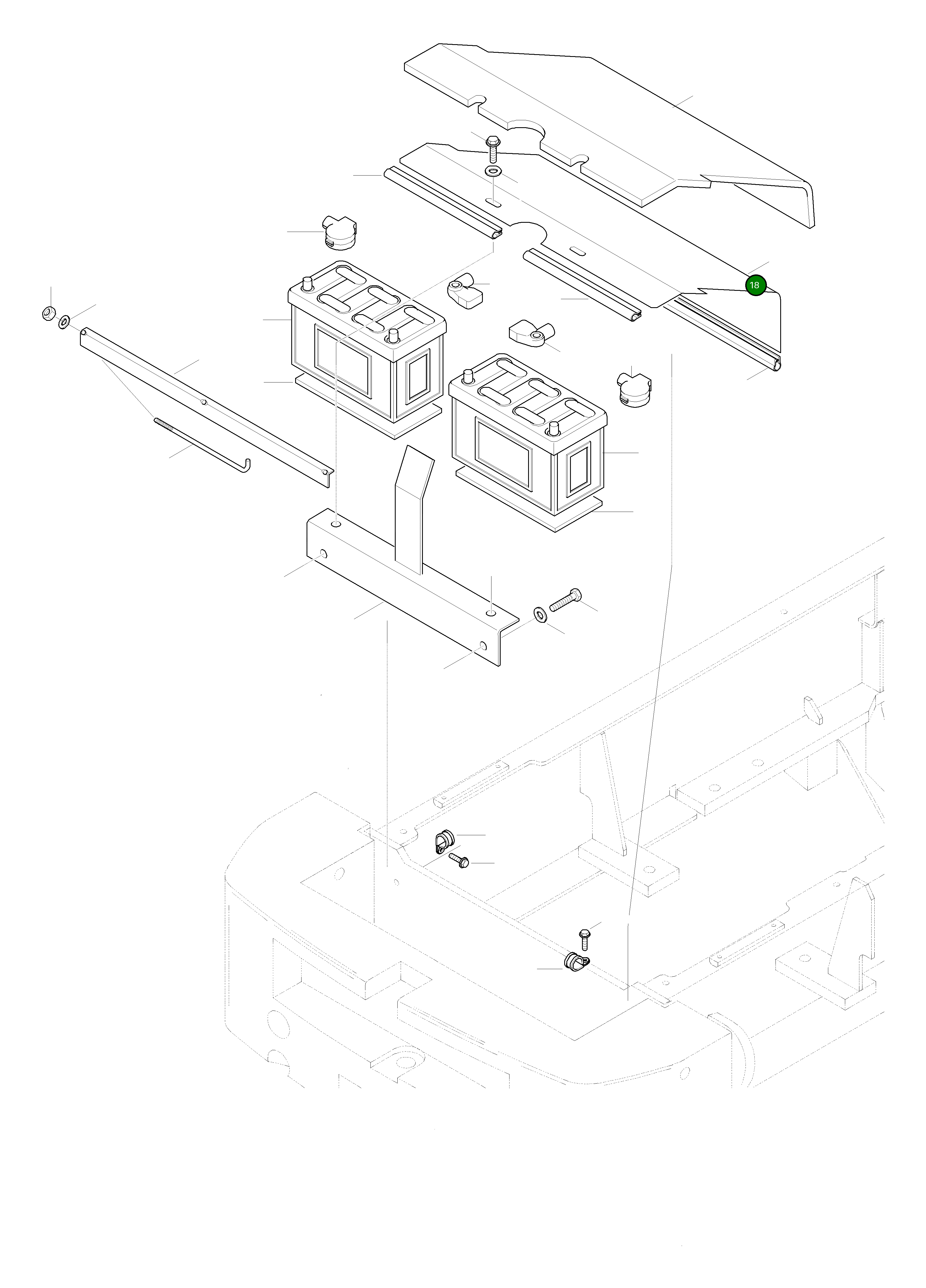 18