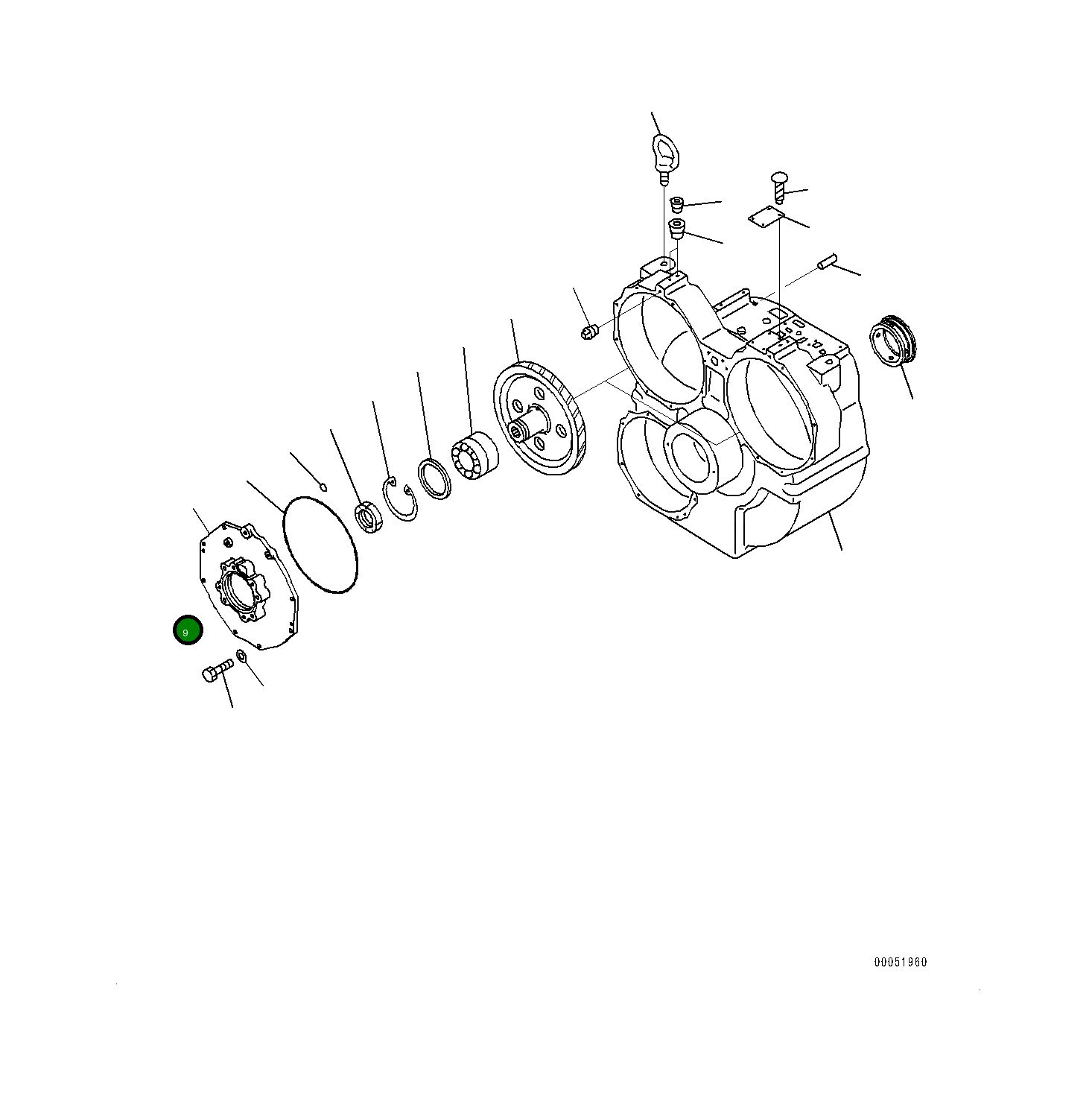 9

00051960