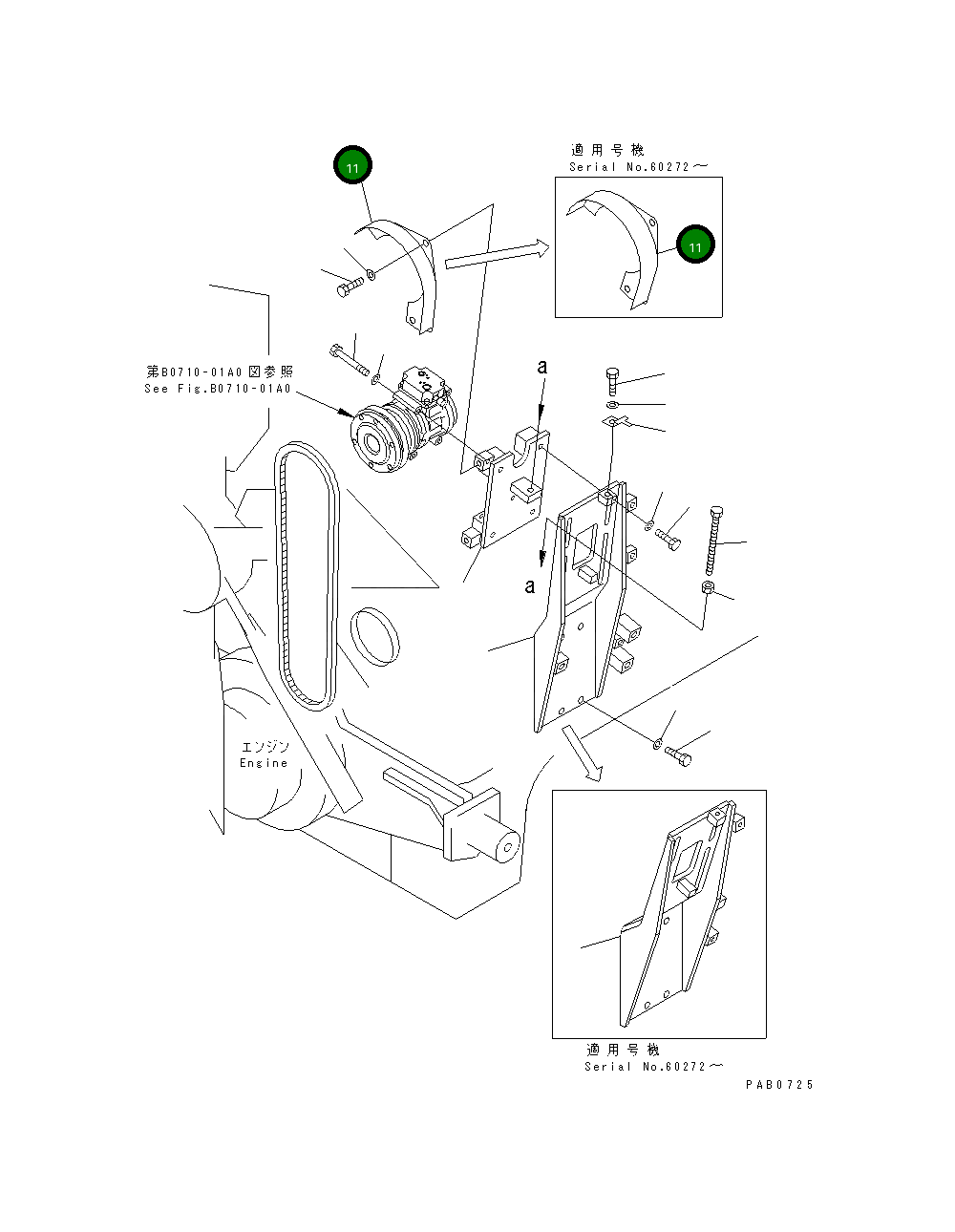 11

適用号機
Serial No.60272～

11

第B0710-01A0図参照
See Fig.B0710-01A0

a

a

エンジン
Engine

適用号機
Serial No.60272～

PAB0725